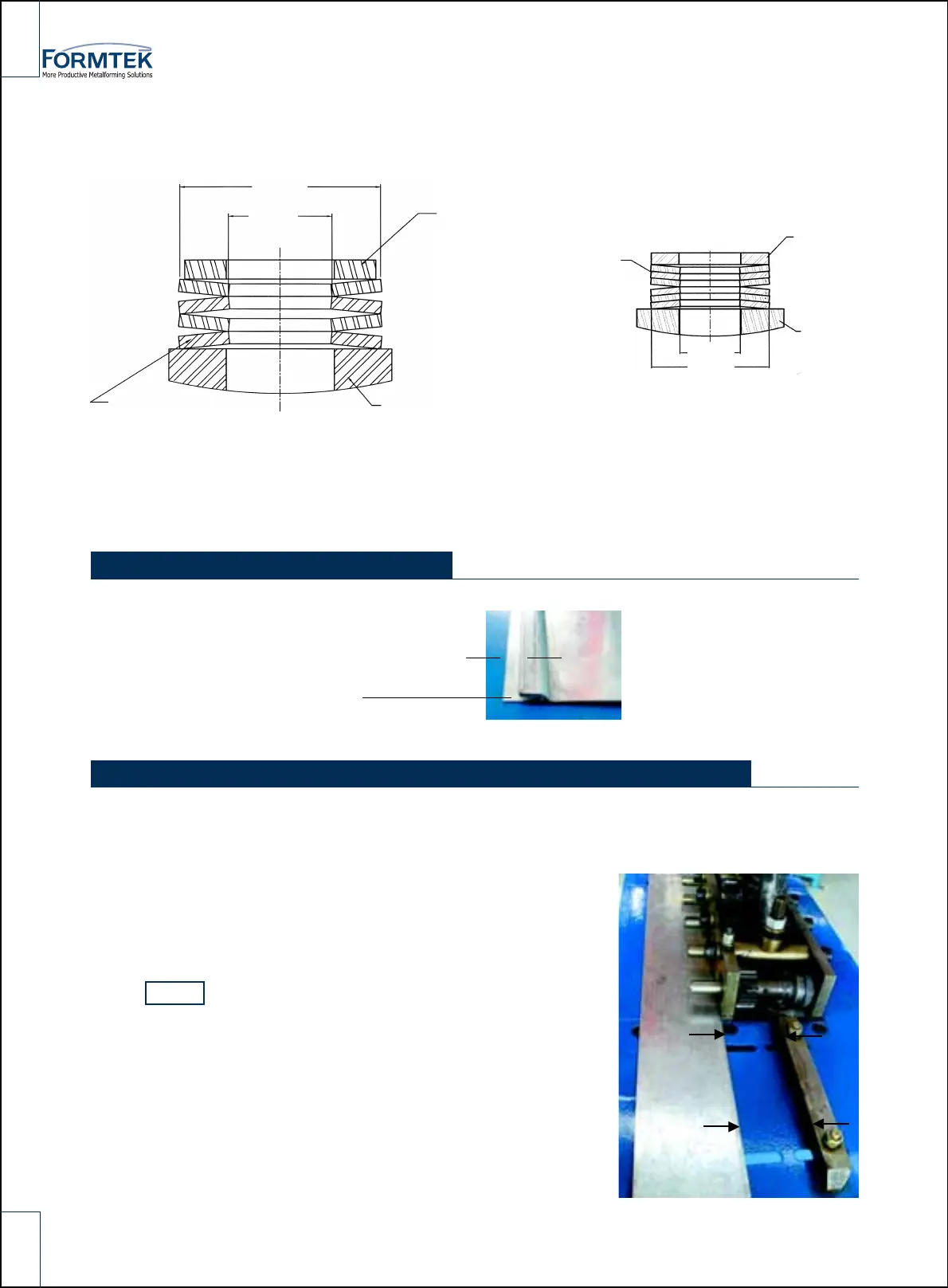 FORMTEK
More Productive Metalforming Solutions