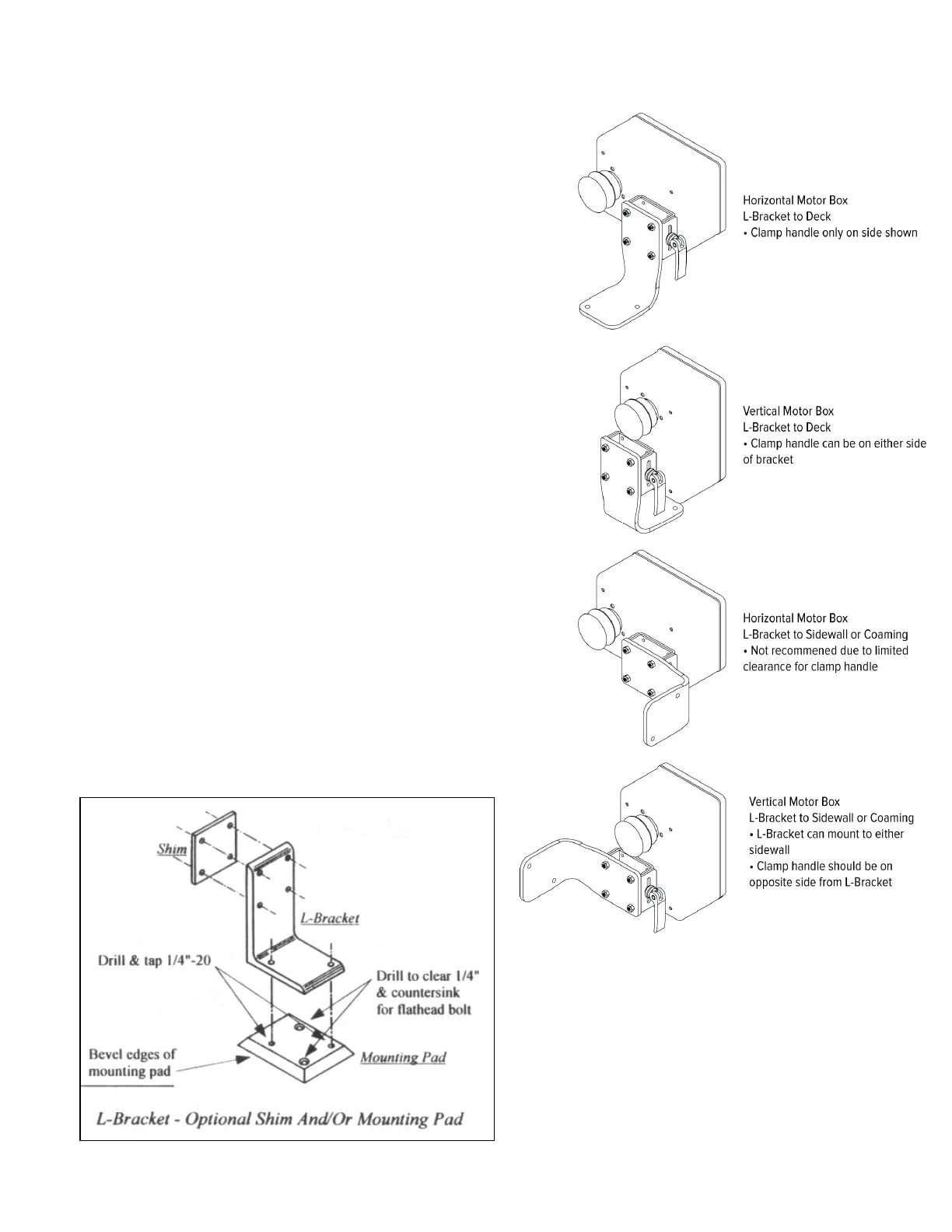 Horizontal Motor Box
L-Bracket to Deck
• Clamp handle only on side shown

Vertical Motor Box
L-Bracket to Deck
• Clamp handle can be on either side of bracket

Horizontal Motor Box
L-Bracket to Sidewall or Coaming
• Not recommened due to limited clearance for clamp handle

Vertical Motor Box
L-Bracket to Sidewall or Coaming
• L-Bracket can mount to either sidewall
• Clamp handle should be on opposite side from L-Bracket

Shim

L-Bracket

Drill & tap 1/4"-20

Drill to clear 1/4" & countersink for flathead bolt

Bevel edges of mounting pad

Mounting Pad

L-Bracket - Optional Shim And/Or Mounting Pad