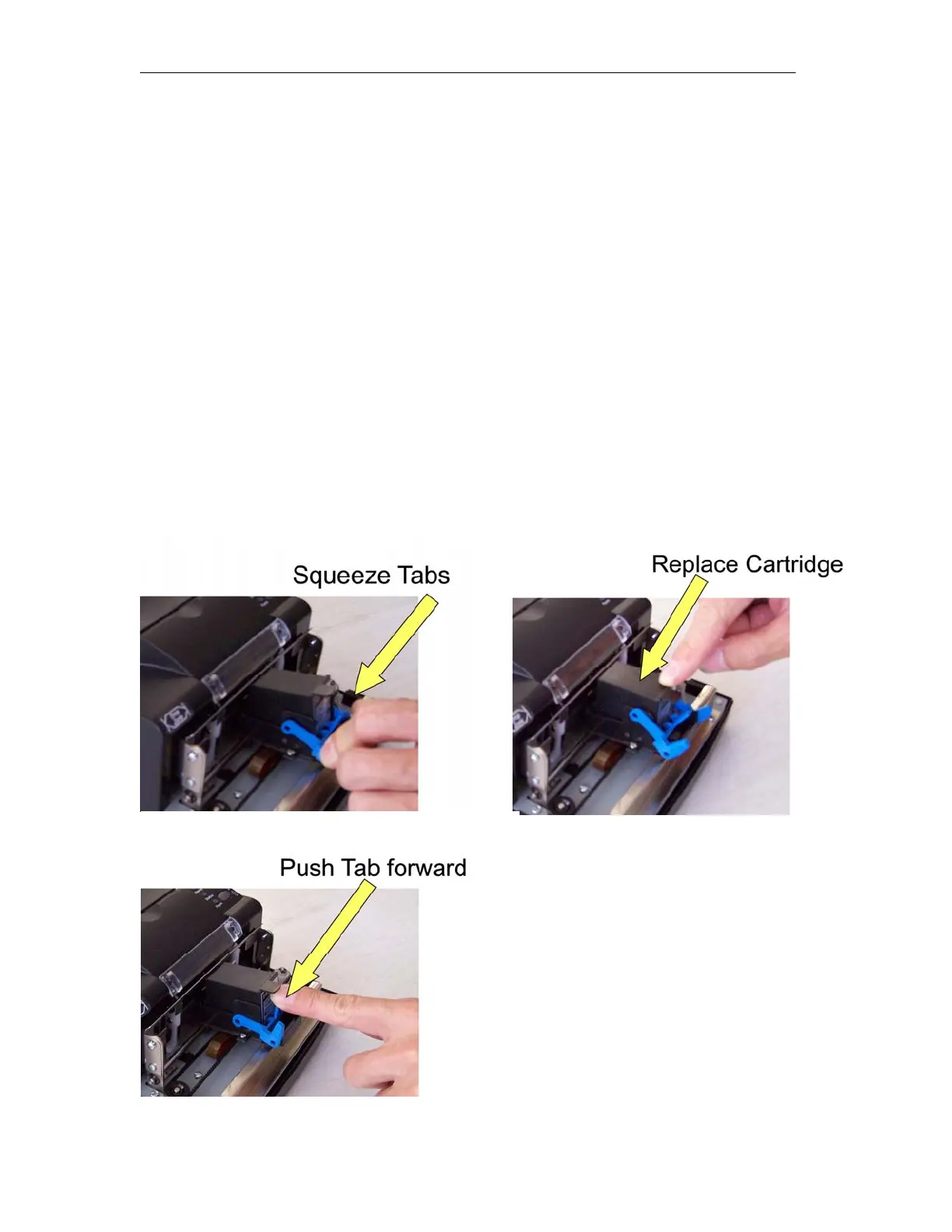 Squeeze Tabs

Replace Cartridge

Push Tab forward