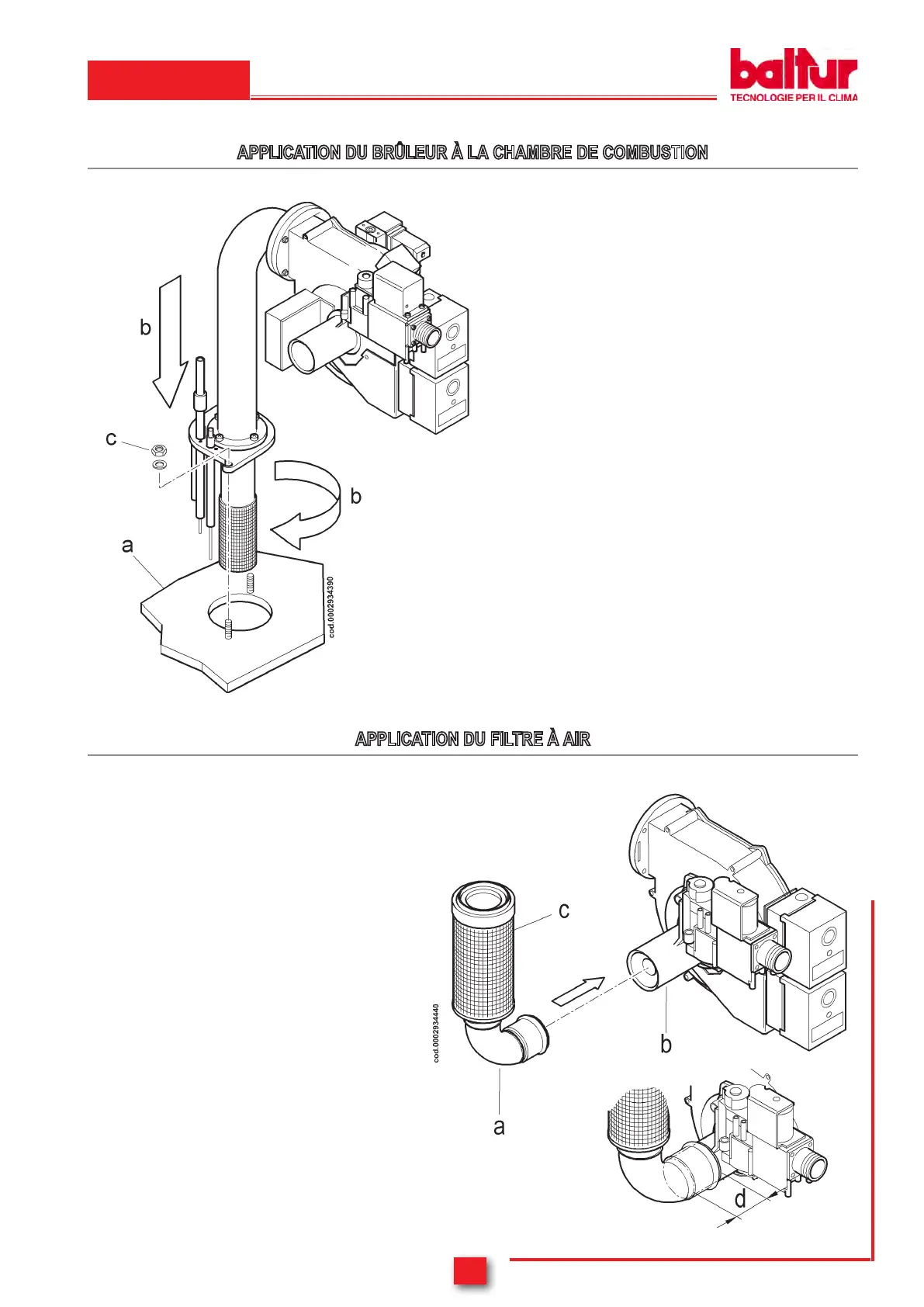 baltur
TECNOLOGIE PER IL CLIMA

APPLICATION DU BRÛLEUR À LA CHAMBRE DE COMBUSTION

b
c
b
a
cod.0002934390

APPLICATION DU FILTRE À AIR

c
cod.0002934440
b
a
d