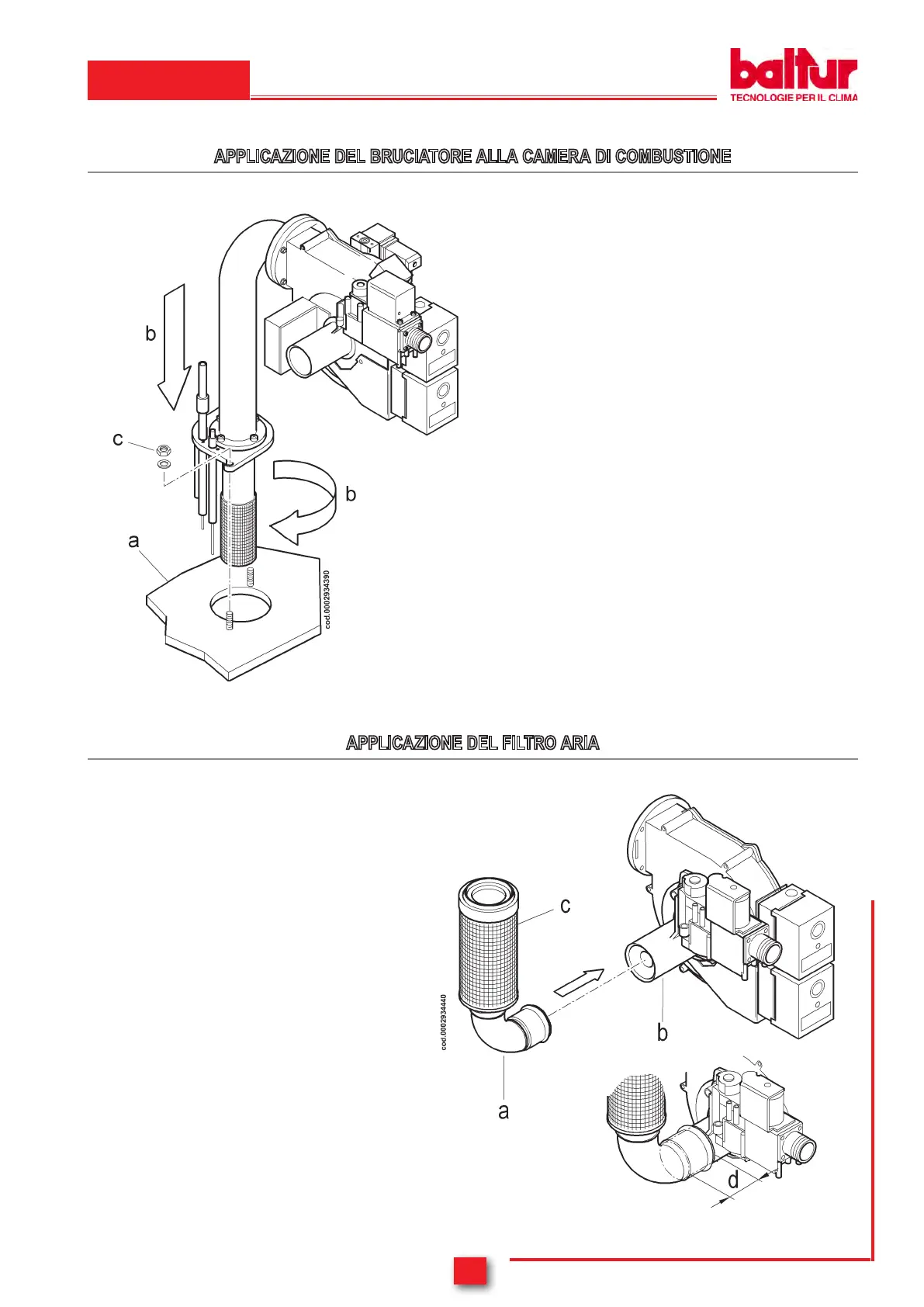 baltur
TECNOLOGIE PER IL CLIMA

APPLICAZIONE DEL BRUCIATORE ALLA CAMERA DI COMBUSTIONE

b
c
b
a
cod.0002934390

APPLICAZIONE DEL FILTRO ARIA

c
cod.0002934440
b
a
d