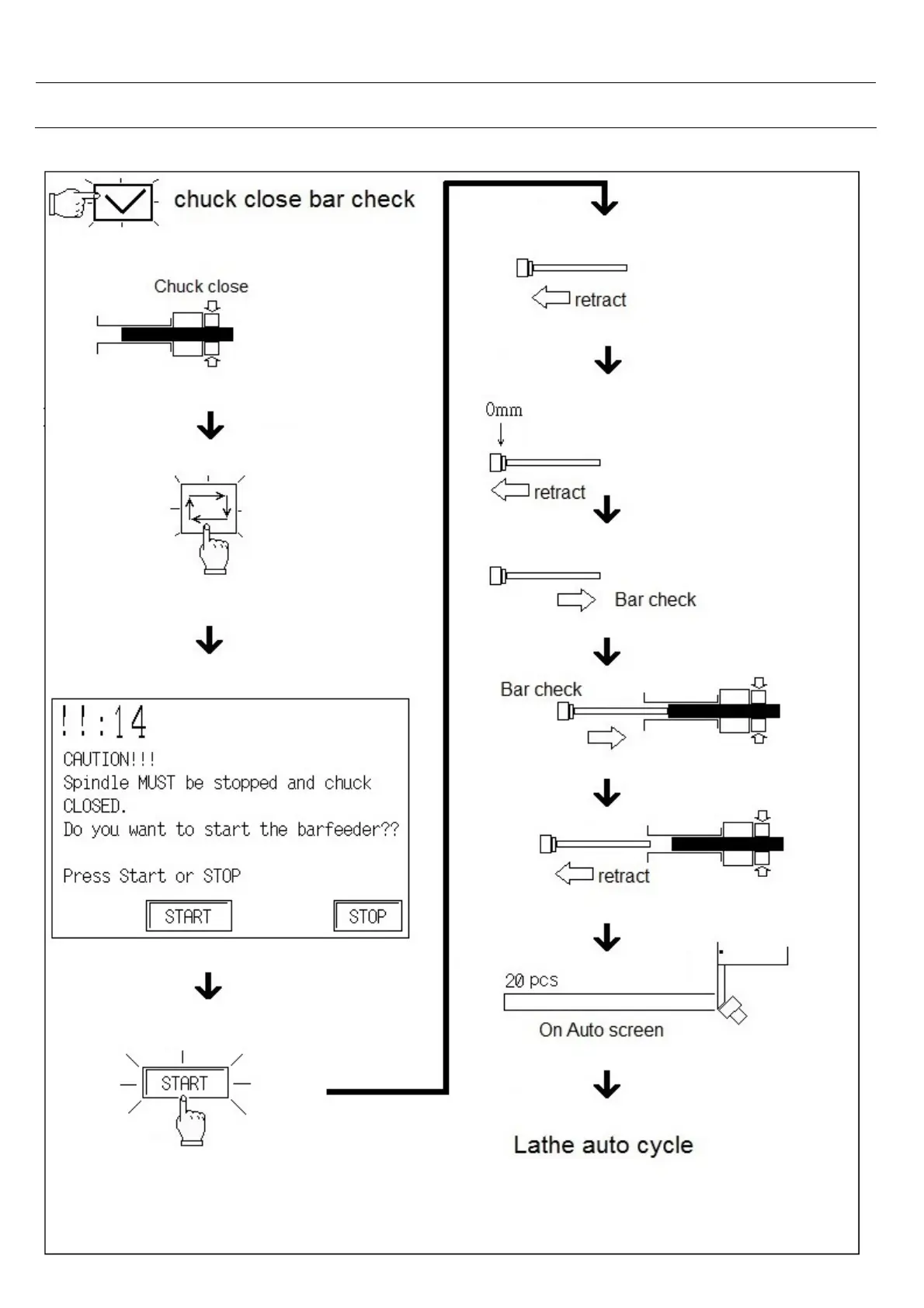 chuck close bar check

Chuck close

!!:14
CAUTION!!!
Spindle MUST be stopped and chuck CLOSED.
Do you want to start the barfeeder??

Press Start or STOP

START

STOP

START

retract

0mm

retract

Bar check

Bar check

retract

20 pcs

On Auto screen

Lathe auto cycle