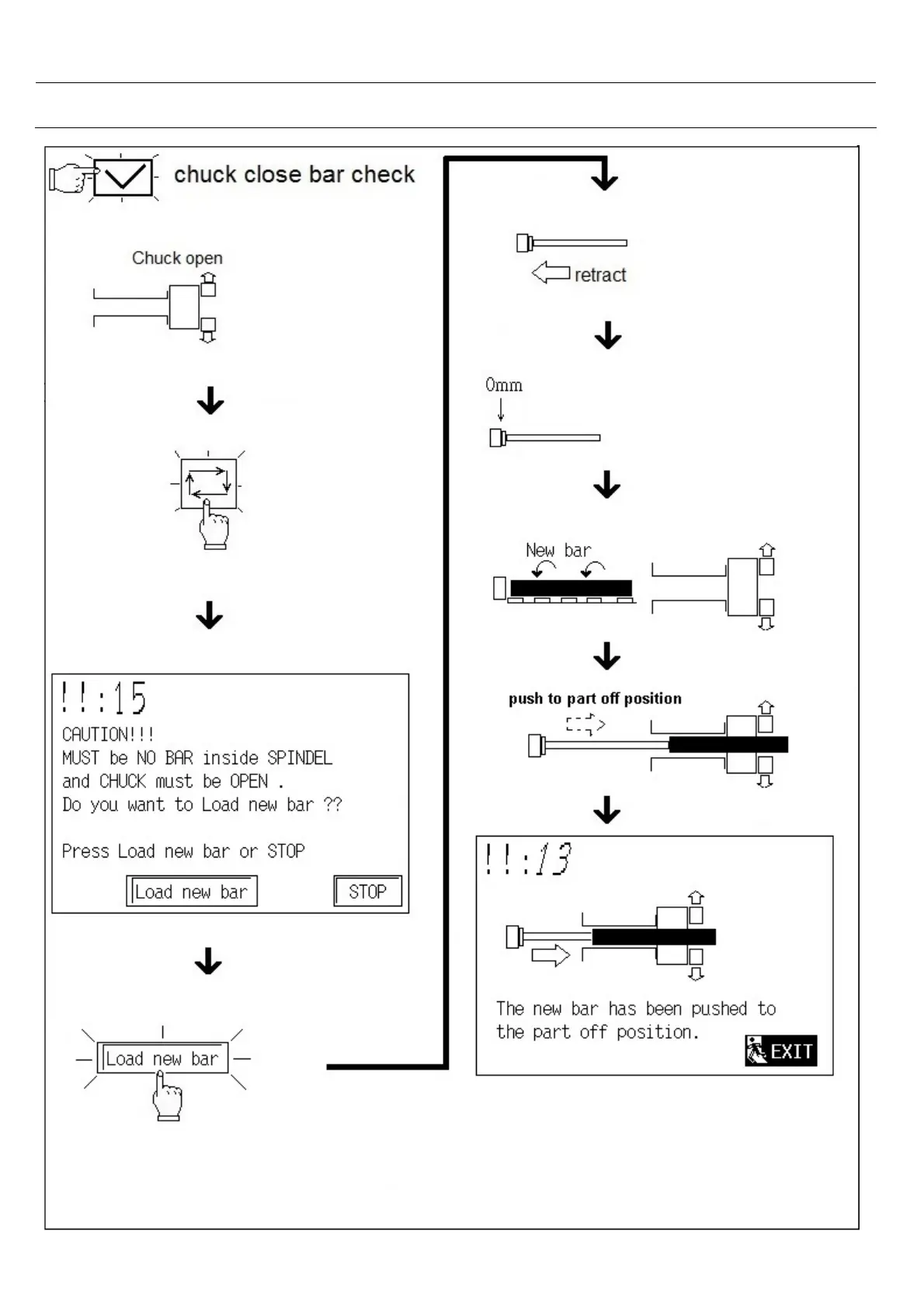 chuck close bar check

Chuck open

!!:15

CAUTION!!!
MUST be NO BAR inside SPINDEL
and CHUCK must be OPEN .
Do you want to Load new bar ??

Press Load new bar or STOP

Load new bar

STOP

Load new bar

retract

0mm

New bar

push to part off position

!!:13

The new bar has been pushed to the part off position.

EXIT