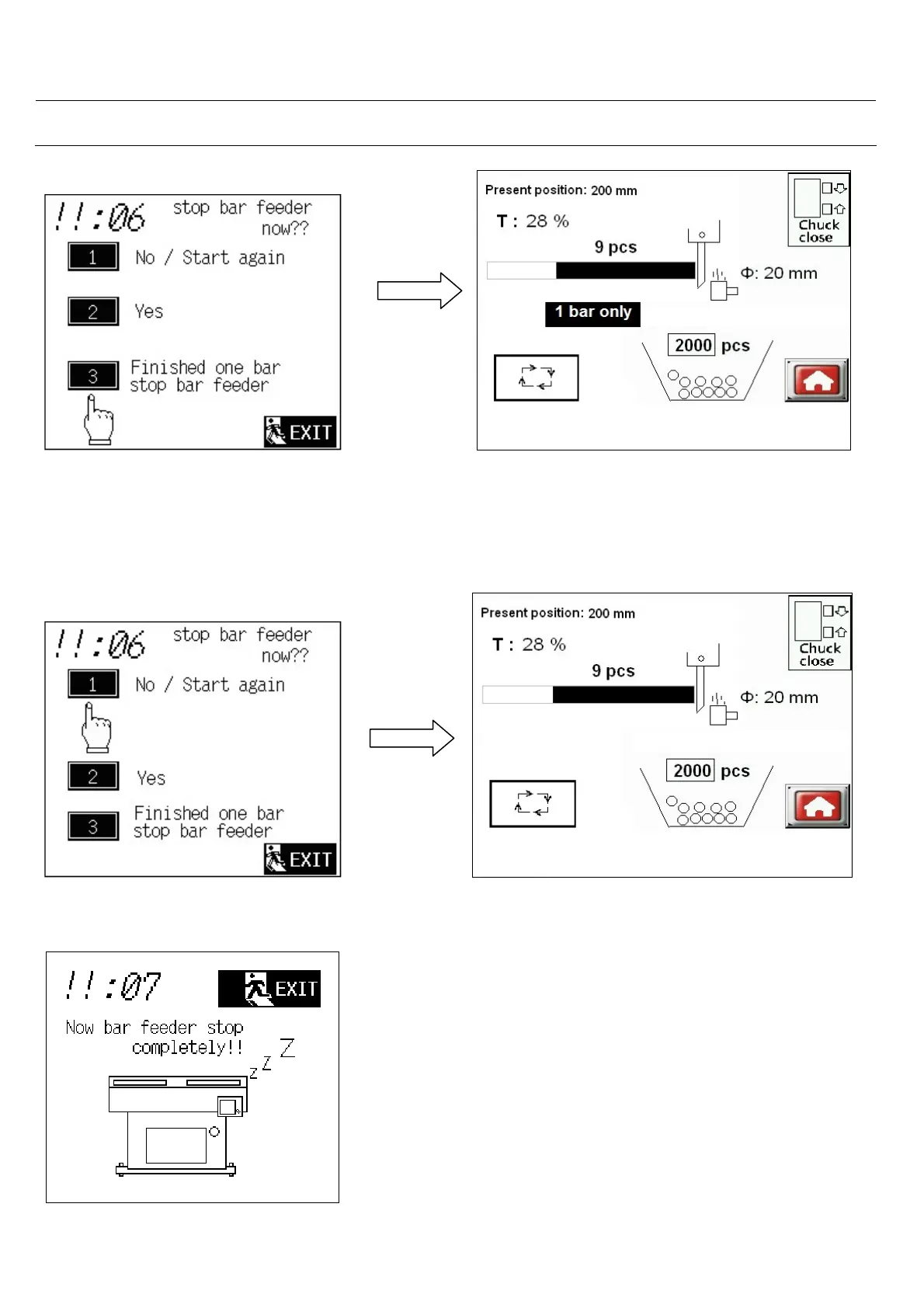 !!:06 stop bar feeder now??

1 No / Start again

2 Yes

3 Finished one bar stop bar feeder

EXIT

Present position: 200 mm

Chuck close

T : 28 %

9 pcs

Φ: 20 mm

1 bar only

2000 pcs

!!:06 stop bar feeder now??

1 No / Start again

2 Yes

3 Finished one bar stop bar feeder

EXIT

Present position: 200 mm

Chuck close

T : 28 %

9 pcs

Φ: 20 mm

2000 pcs

!!:07

EXIT

Now bar feeder stop completely!!

z Z Z