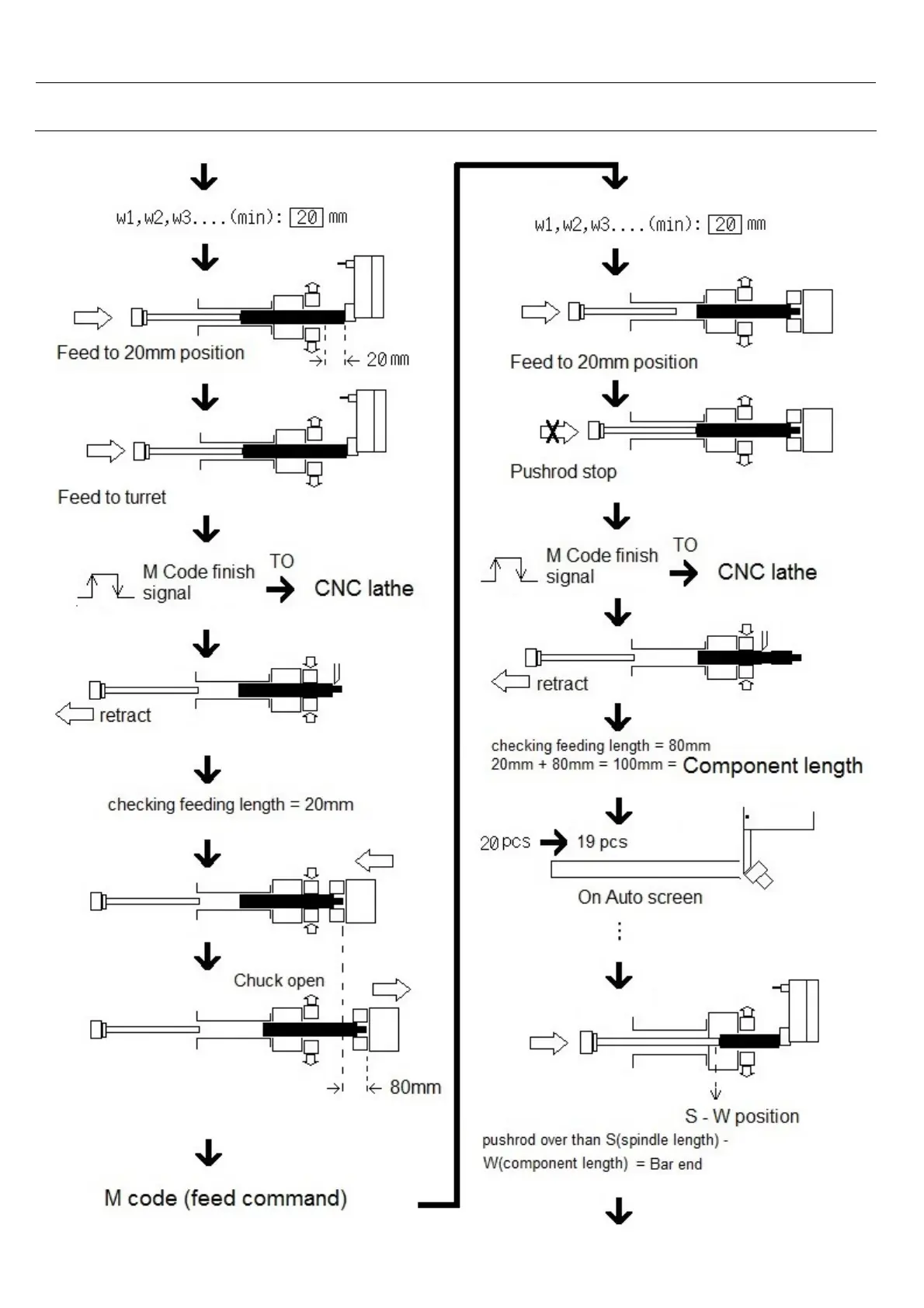 w1,w2,w3....(min): 20 mm

Feed to 20mm position

20 mm

Feed to turret

M Code finish signal

TO

CNC lathe

retract

checking feeding length = 20mm

Chuck open

80mm

M code (feed command)

w1,w2,w3....(min): 20 mm

Feed to 20mm position

Pushrod stop

M Code finish signal

TO

CNC lathe

retract

checking feeding length = 80mm
20mm + 80mm = 100mm = Component length

20 pcs 19 pcs

On Auto screen

S - W position

pushrod over than S(spindle length) - W(component length) = Bar end