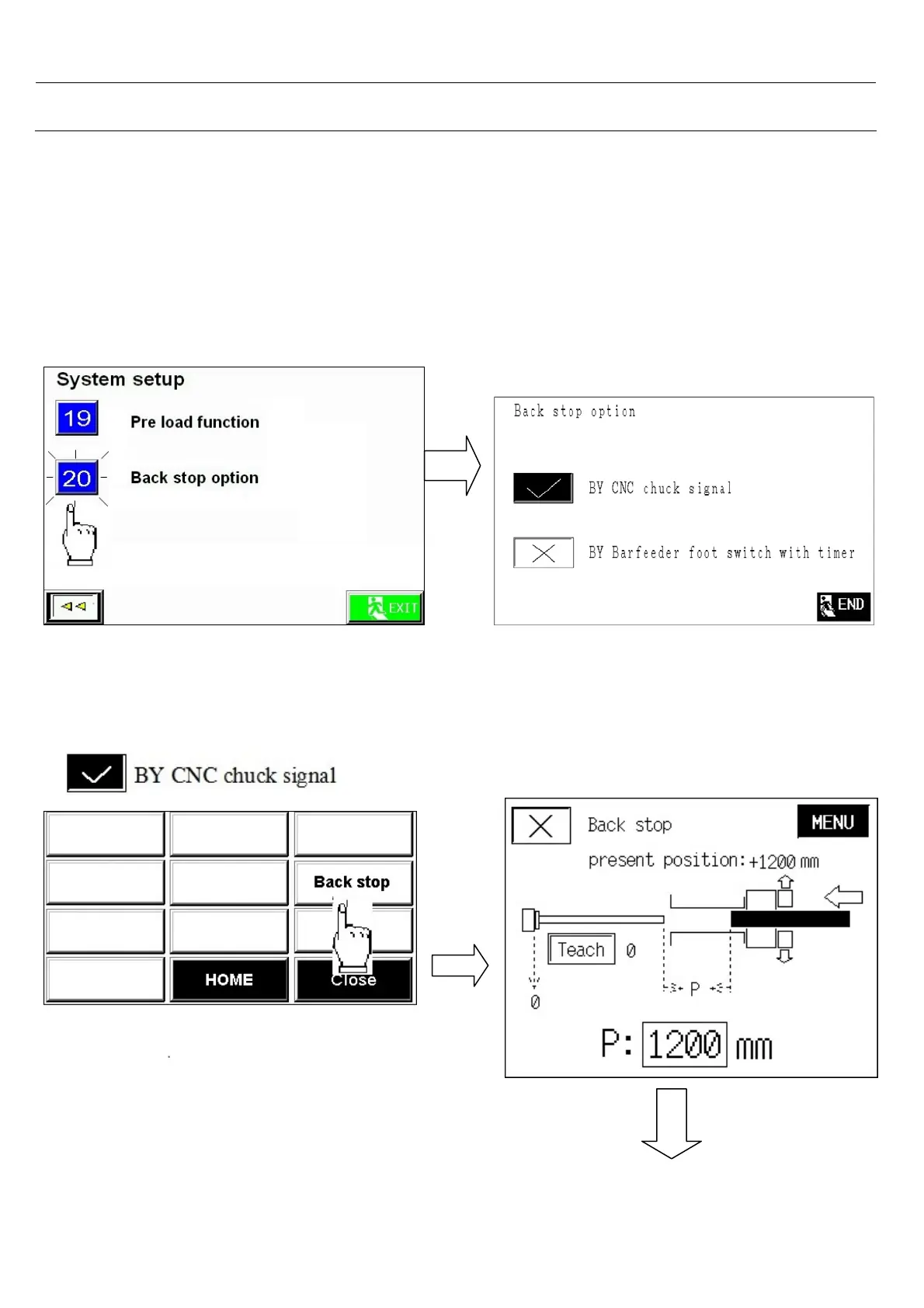 System setup

19 Pre load function

20 Back stop option

EXIT

Back stop option

BY CNC chuck signal

BY Barfeeder foot switch with timer

END

BY CNC chuck signal

Back stop

HOME

Close

Back stop

MENU

present position:+1200 mm

Teach 0

0

P

P: 1200 mm