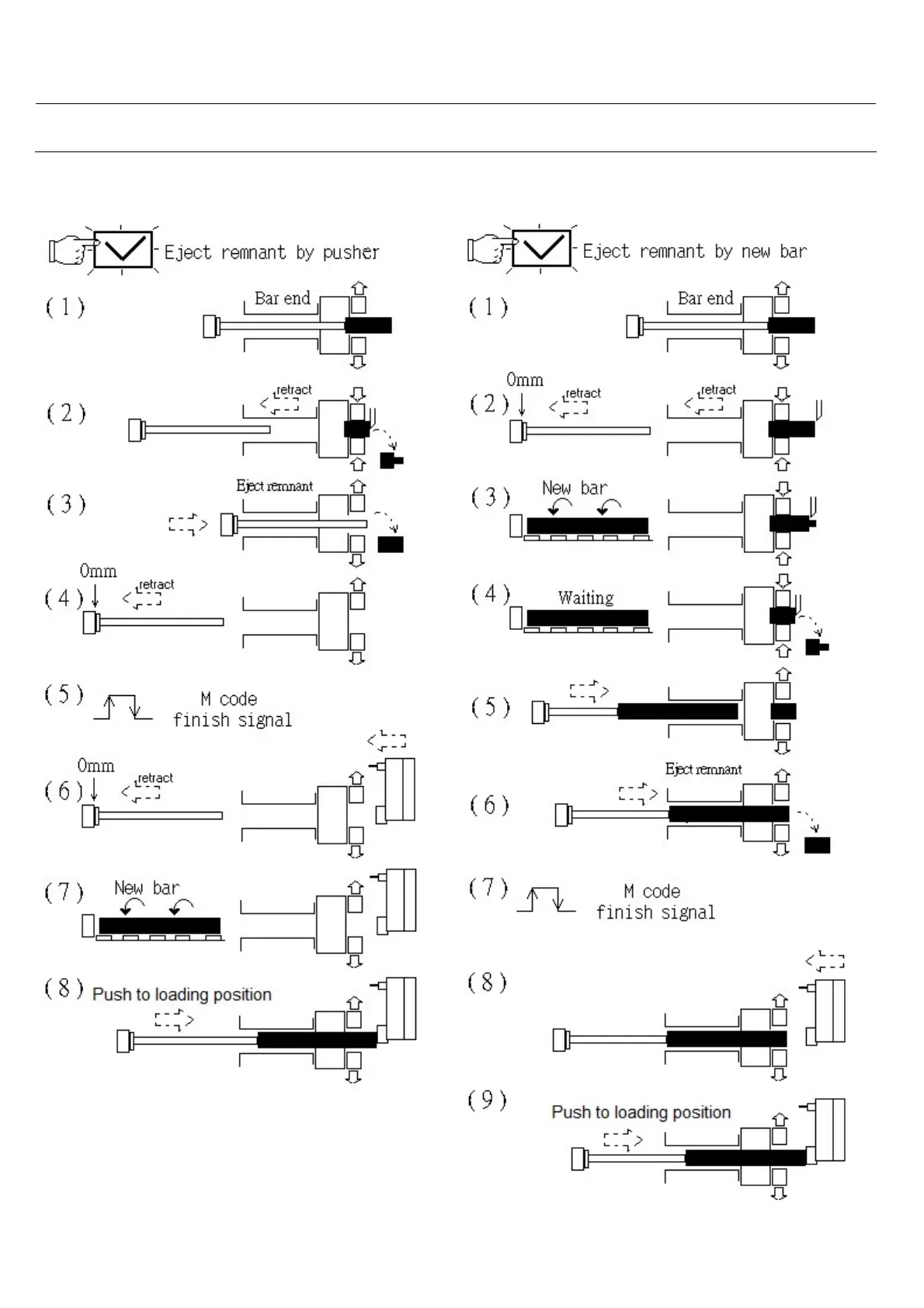 Eject remnant by pusher

(1)
Bar end

(2)
retract

(3)
Eject remnant

(4)
0mm
retract

(5)
M code
finish signal

(6)
0mm
retract

(7)
New bar

(8)
Push to loading position

Eject remnant by new bar

(1)
Bar end

(2)
0mm
retract
retract

(3)
New bar

(4)
Waiting

(5)

(6)
Eject remnant

(7)
M code
finish signal

(8)

(9)
Push to loading position