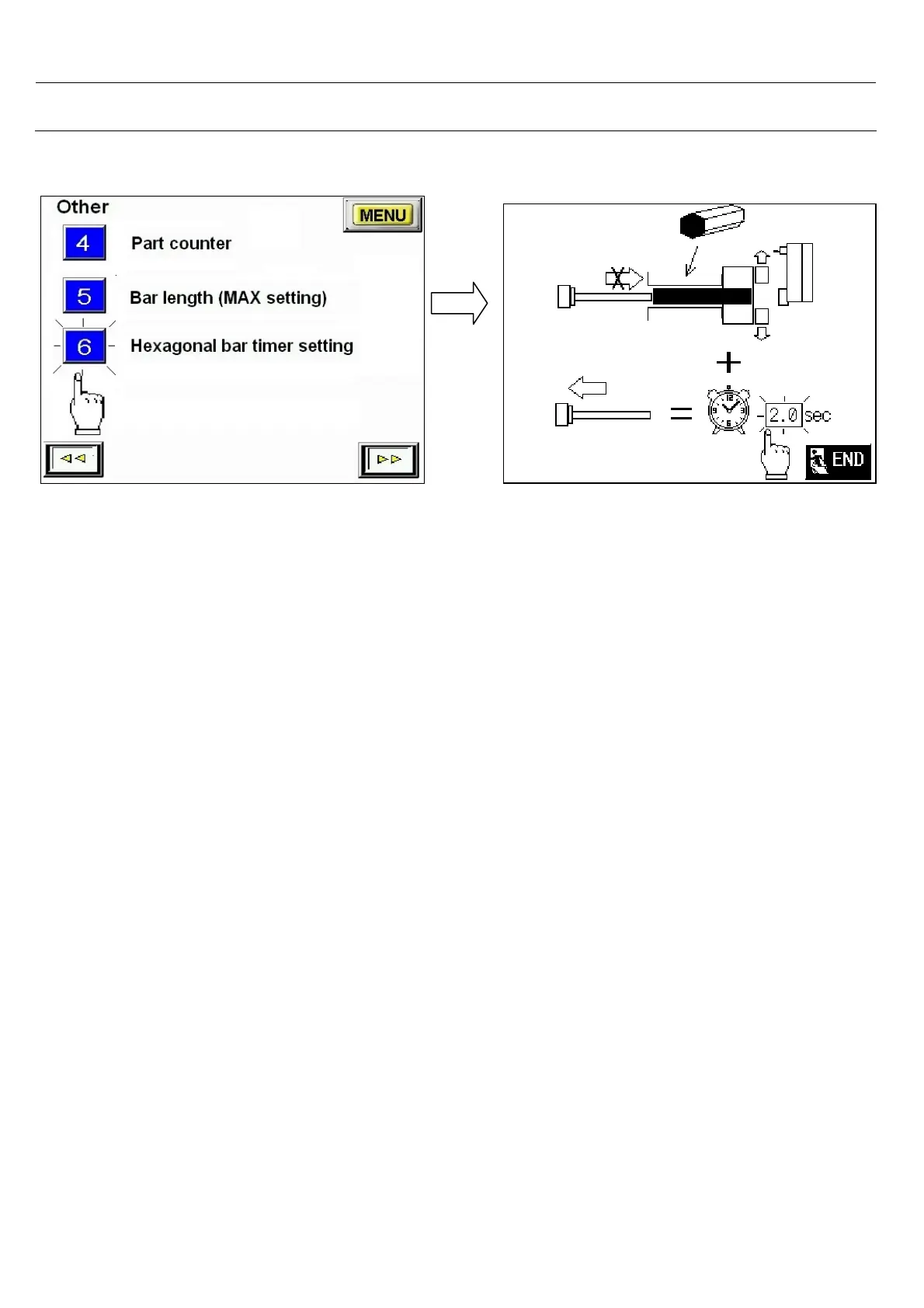 Other

MENU

4 Part counter

5 Bar length (MAX setting)

6 Hexagonal bar timer setting

2.0 sec

END