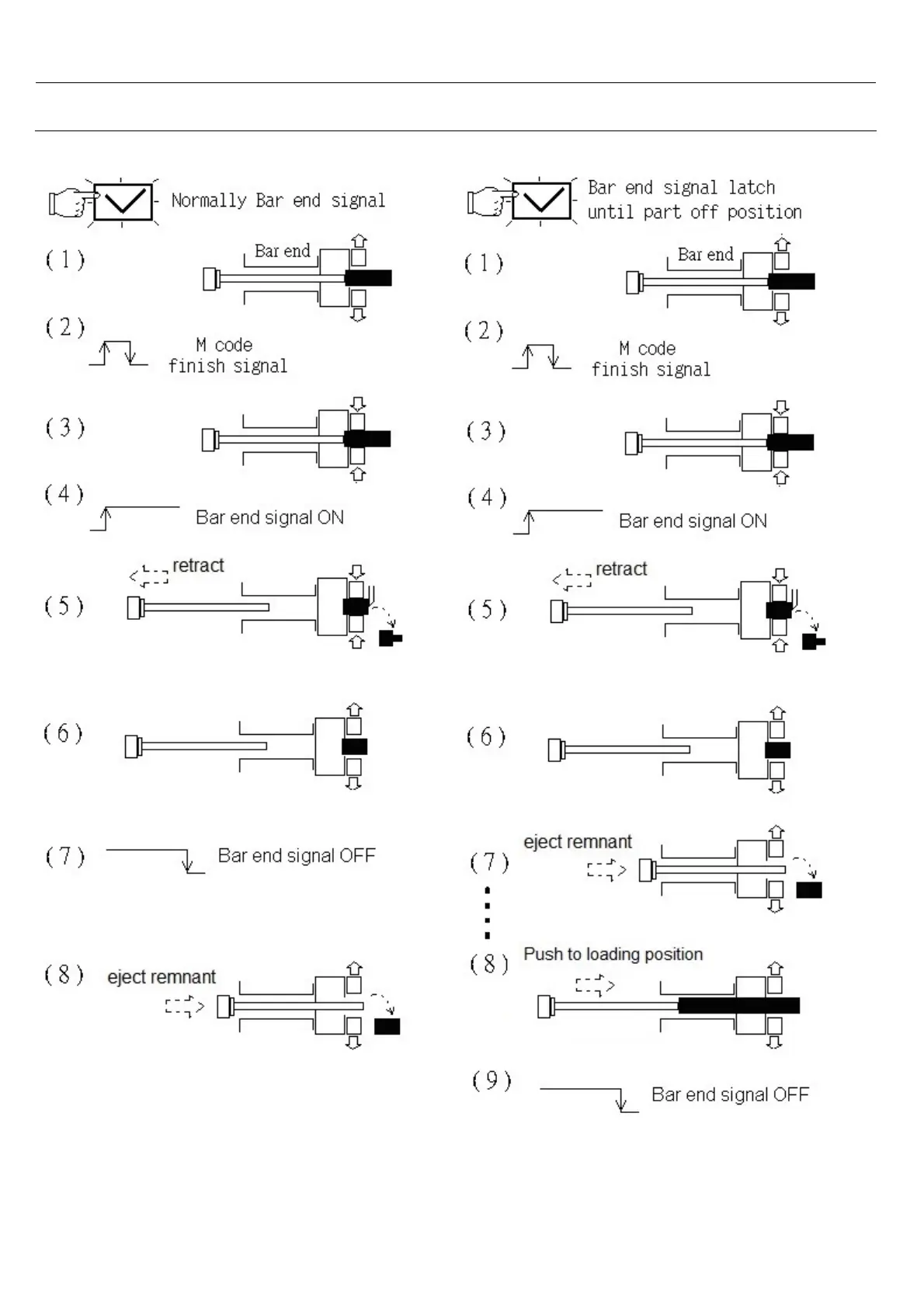 Normally Bar end signal

(1)

Bar end

(2)

M code
finish signal

(3)

(4)

Bar end signal ON

(5)

retract

(6)

(7)

Bar end signal OFF

(8)

eject remnant

Bar end signal latch until part off position

(1)

Bar end

(2)

M code
finish signal

(3)

(4)

Bar end signal ON

(5)

retract

(6)

(7)

eject remnant

(8)

Push to loading position

(9)

Bar end signal OFF