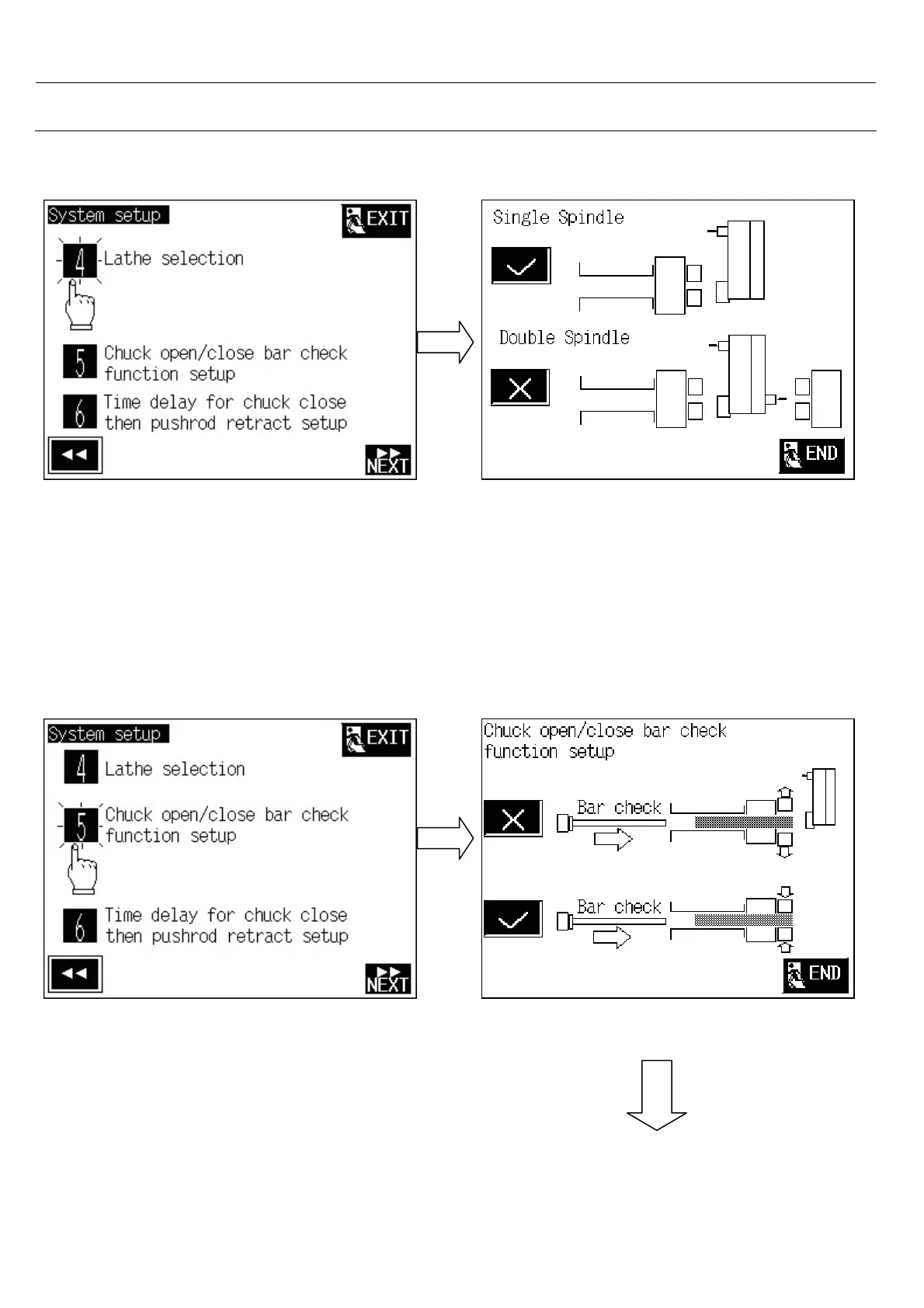 System setup

EXIT

4 Lathe selection

5 Chuck open/close bar check function setup

6 Time delay for chuck close then pushrod retract setup

NEXT

Single Spindle

Double Spindle

END

System setup

EXIT

4 Lathe selection

5 Chuck open/close bar check function setup

6 Time delay for chuck close then pushrod retract setup

NEXT

Chuck open/close bar check function setup

Bar check

Bar check

END