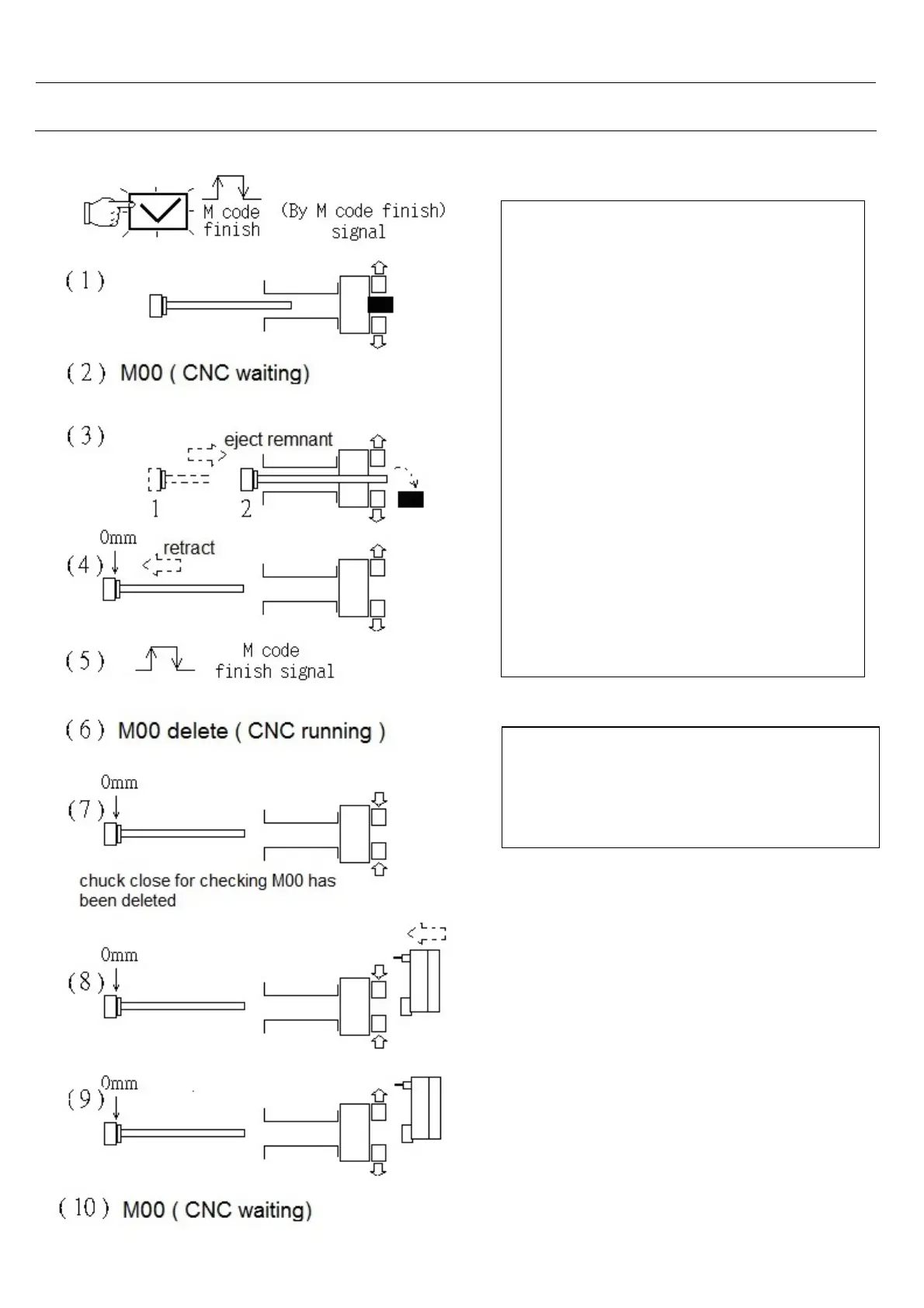 M code finish

(By M code finish) signal

(1)

(2) M00 ( CNC waiting)

(3)

eject remnant

1 2

0mm

retract

(4)

(5) M code finish signal

(6) M00 delete ( CNC running )

0mm

(7)

chuck close for checking M00 has been deleted

0mm

(8)

0mm

(9)

(10) M00 ( CNC waiting)