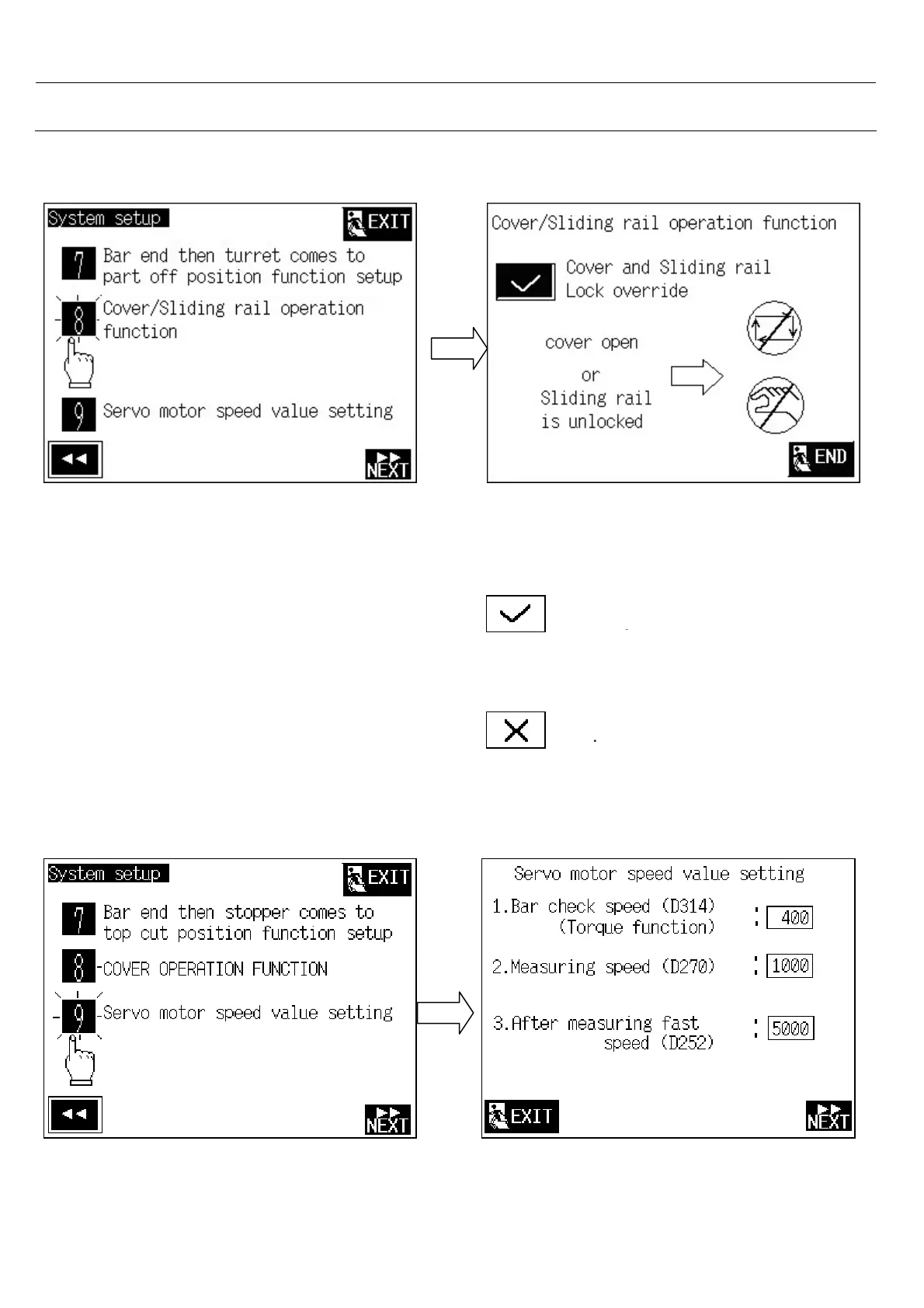 System setup

EXIT

7 Bar end then turret comes to part off position function setup

8 Cover/Sliding rail operation function

9 Servo motor speed value setting

NEXT

Cover/Sliding rail operation function

Cover and Sliding rail Lock override

cover open

or

Sliding rail is unlocked

END

System setup

EXIT

7 Bar end then stopper comes to top cut position function setup

8 COVER OPERATION FUNCTION

9 Servo motor speed value setting

NEXT

Servo motor speed value setting

1.Bar check speed (D314) (Torque function) : 400

2.Measuring speed (D270) : 1000

3.After measuring fast speed (D252) : 5000

EXIT

NEXT