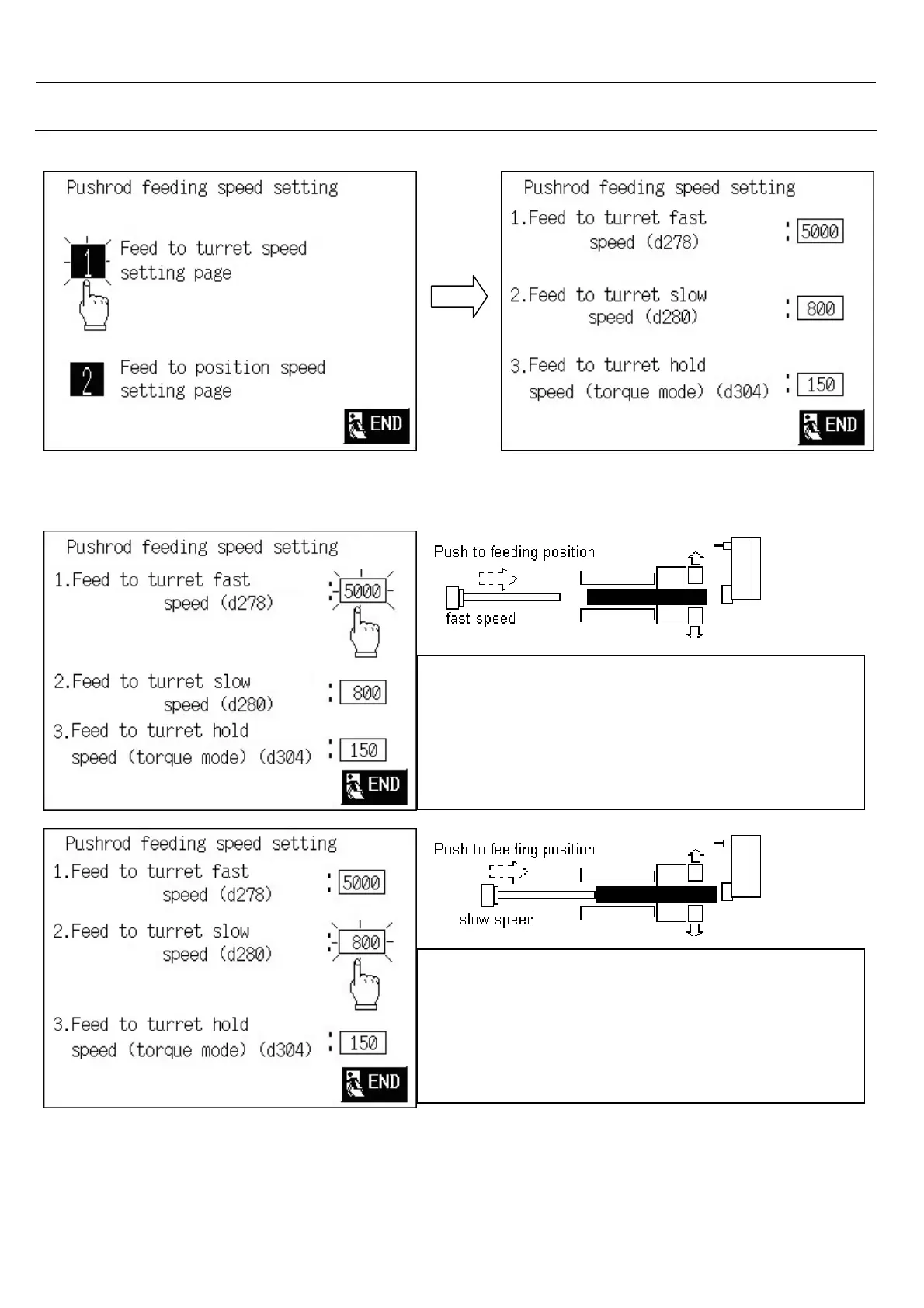 Pushrod feeding speed setting

1 Feed to turret speed setting page

2 Feed to position speed setting page

END

Pushrod feeding speed setting
1.Feed to turret fast speed (d278) : 5000
2.Feed to turret slow speed (d280) : 800
3.Feed to turret hold speed (torque mode) (d304) : 150
END

Pushrod feeding speed setting
1.Feed to turret fast speed (d278) : 5000
2.Feed to turret slow speed (d280) : 800
3.Feed to turret hold speed (torque mode) (d304) : 150
END

Push to feeding position
fast speed

Pushrod feeding speed setting
1.Feed to turret fast speed (d278) : 5000
2.Feed to turret slow speed (d280) : 800
3.Feed to turret hold speed (torque mode) (d304) : 150
END

Push to feeding position
slow speed