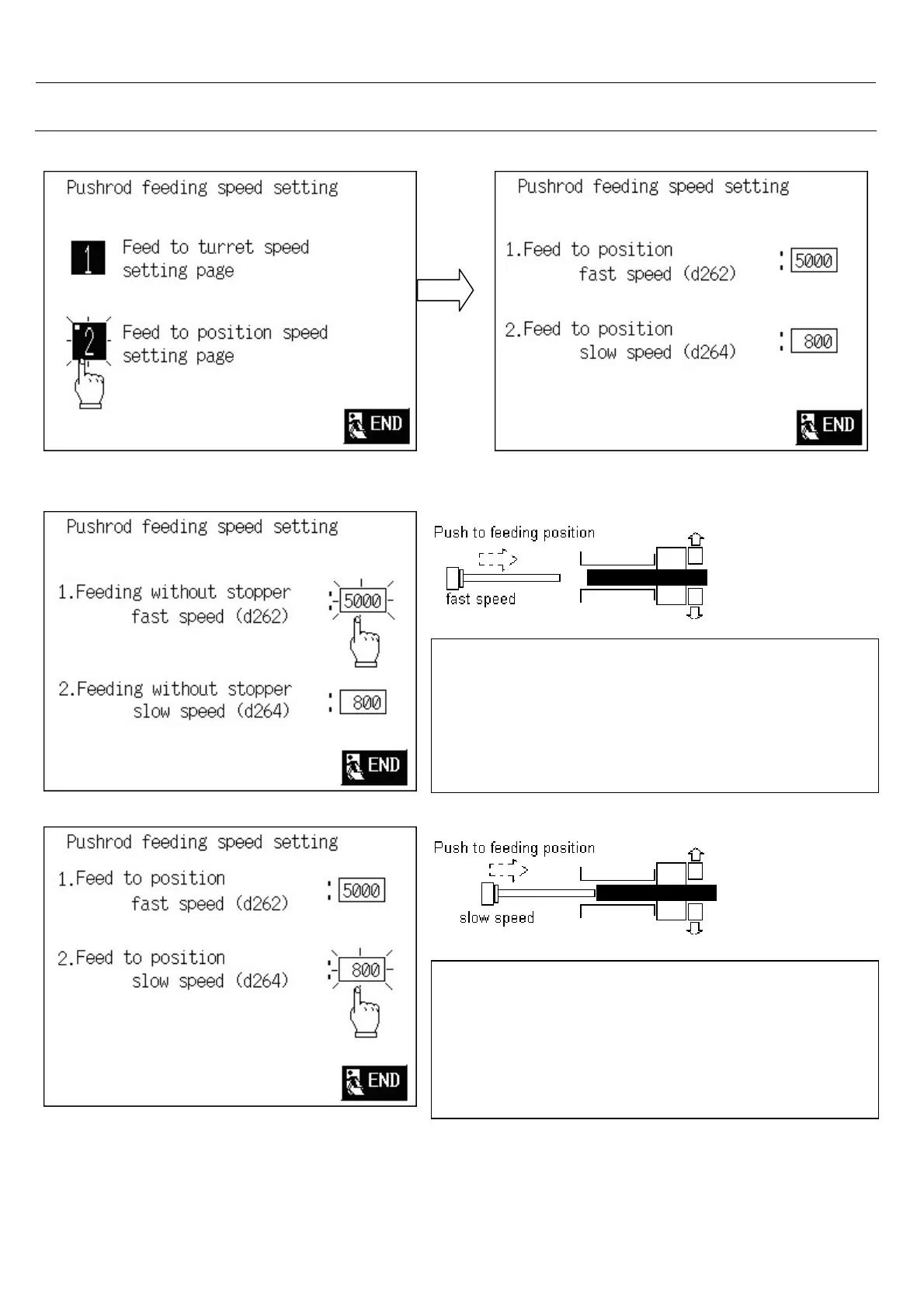 Pushrod feeding speed setting

1 Feed to turret speed setting page

2 Feed to position speed setting page

END

Pushrod feeding speed setting

1.Feed to position fast speed (d262) : 5000

2.Feed to position slow speed (d264) : 800

END

Pushrod feeding speed setting

1.Feeding without stopper fast speed (d262) : 5000

2.Feeding without stopper slow speed (d264) : 800

END

Push to feeding position

fast speed

Pushrod feeding speed setting

1.Feed to position fast speed (d262) : 5000

2.Feed to position slow speed (d264) : 800

END

Push to feeding position

slow speed