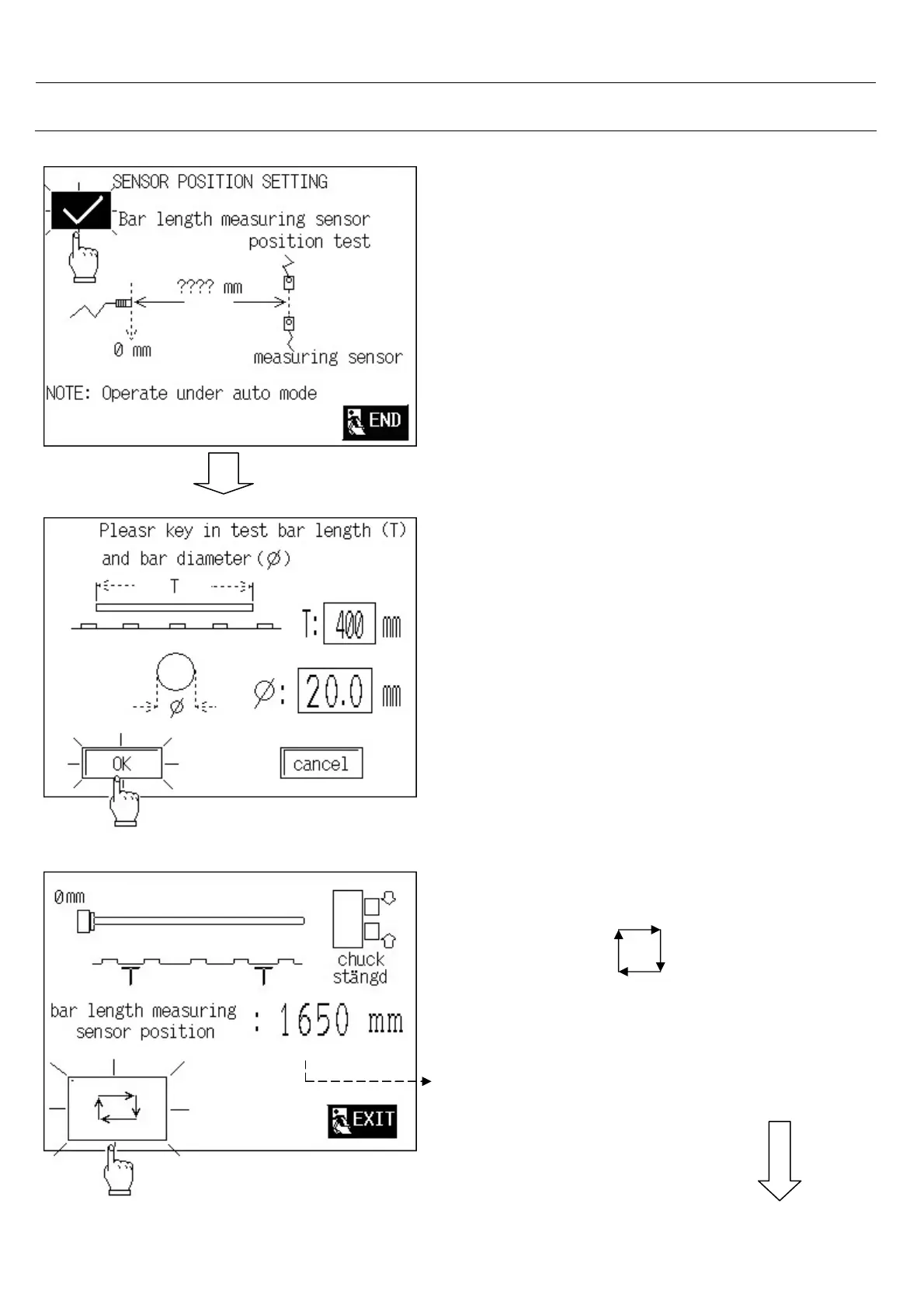 SENSOR POSITION SETTING

Bar length measuring sensor position test

???? mm

0 mm

measuring sensor

NOTE: Operate under auto mode

END

Pleasr key in test bar length (T) and bar diameter (Ø)

T

T: 400 mm

Ø

Ø: 20.0 mm

OK

cancel

0mm

chuck stängd

bar length measuring sensor position : 1650 mm

EXIT