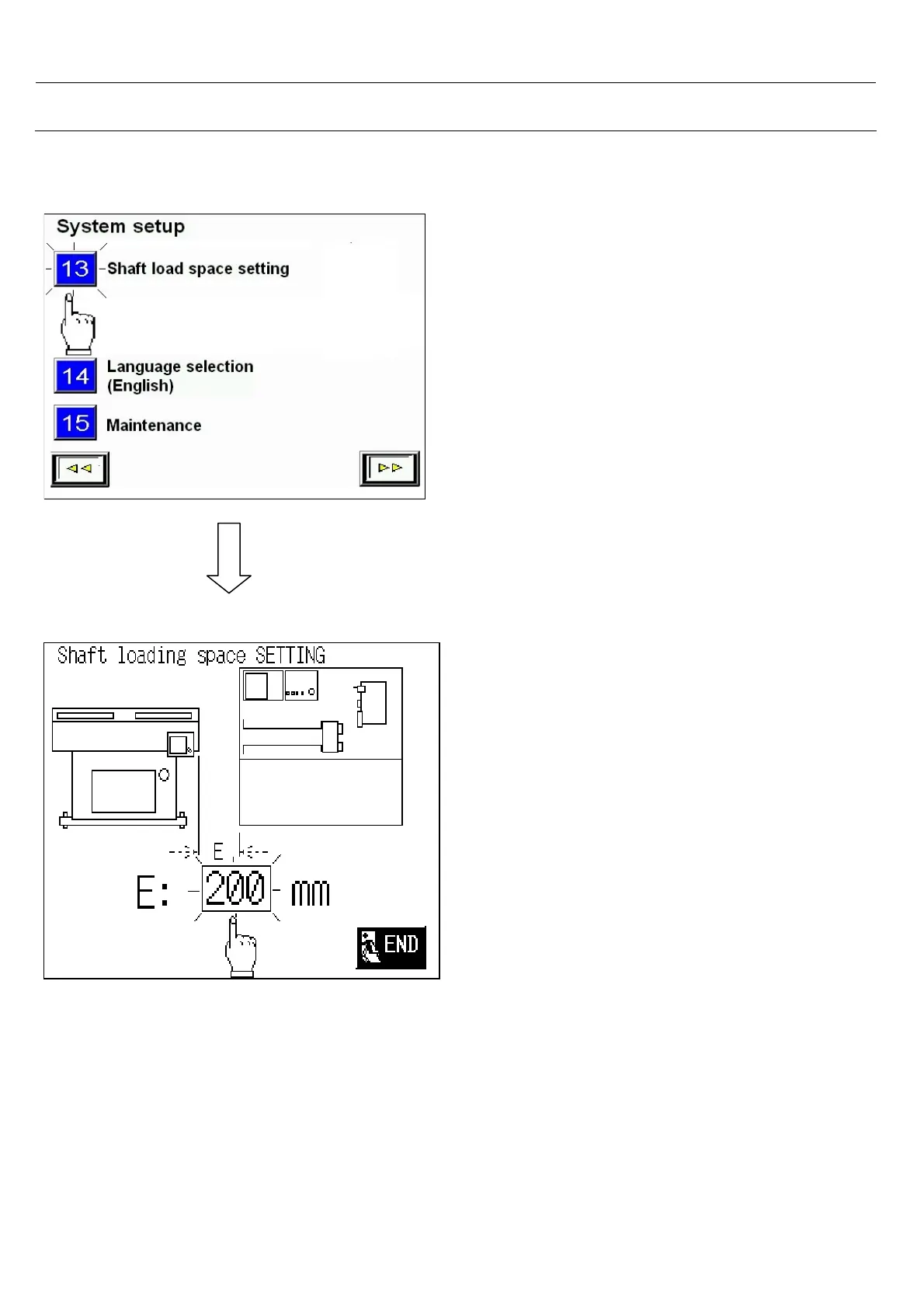 System setup

13 Shaft load space setting

14 Language selection (English)

15 Maintenance

Shaft loading space SETTING

E

E: 200 mm

END