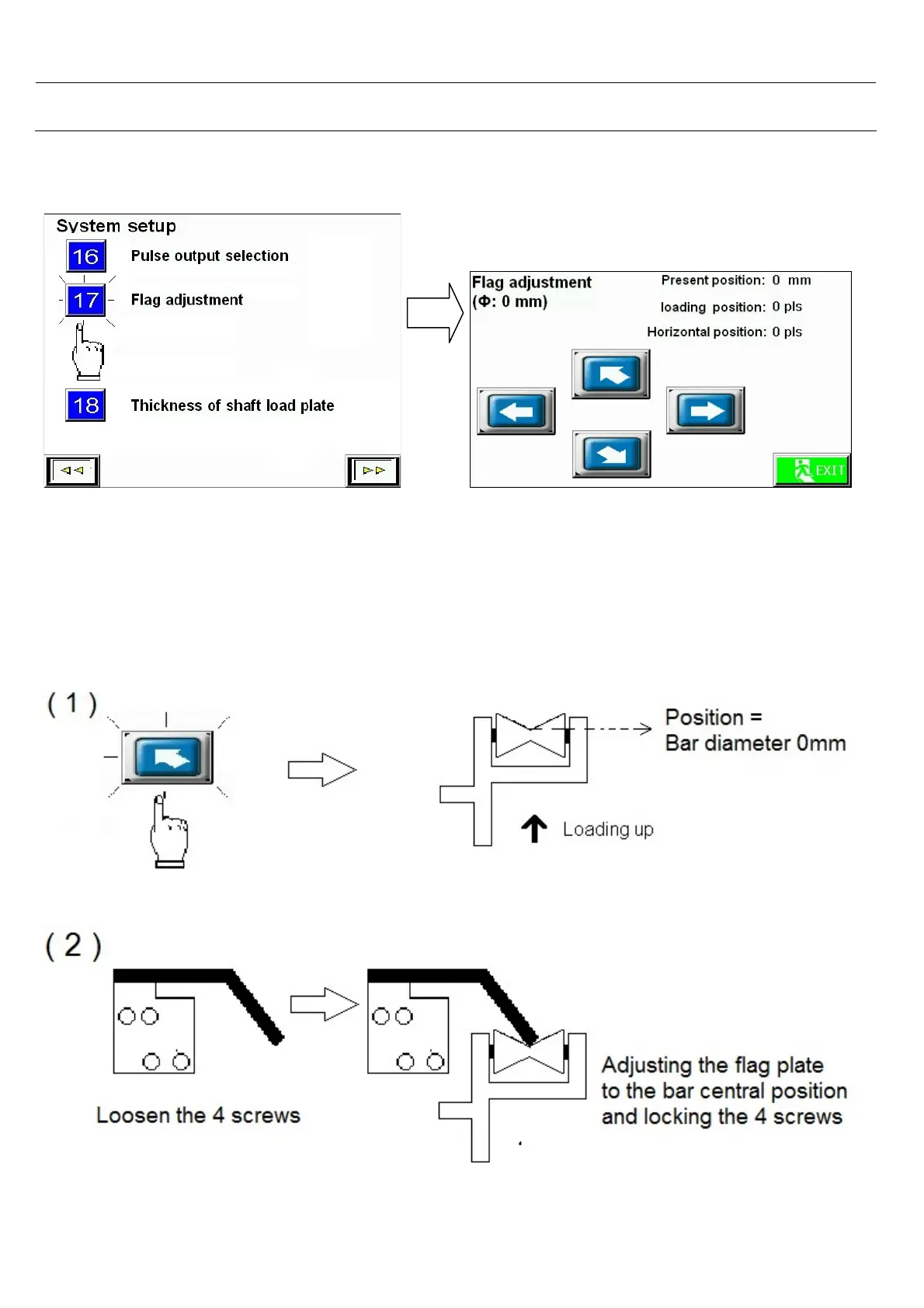 System setup

16 Pulse output selection

17 Flag adjustment

18 Thickness of shaft load plate

Flag adjustment
(Φ: 0 mm)

Present position: 0 mm

loading position: 0 pls

Horizontal position: 0 pls

EXIT

( 1 )

Position =
Bar diameter 0mm

Loading up

( 2 )

Loosen the 4 screws

Adjusting the flag plate to the bar central position and locking the 4 screws