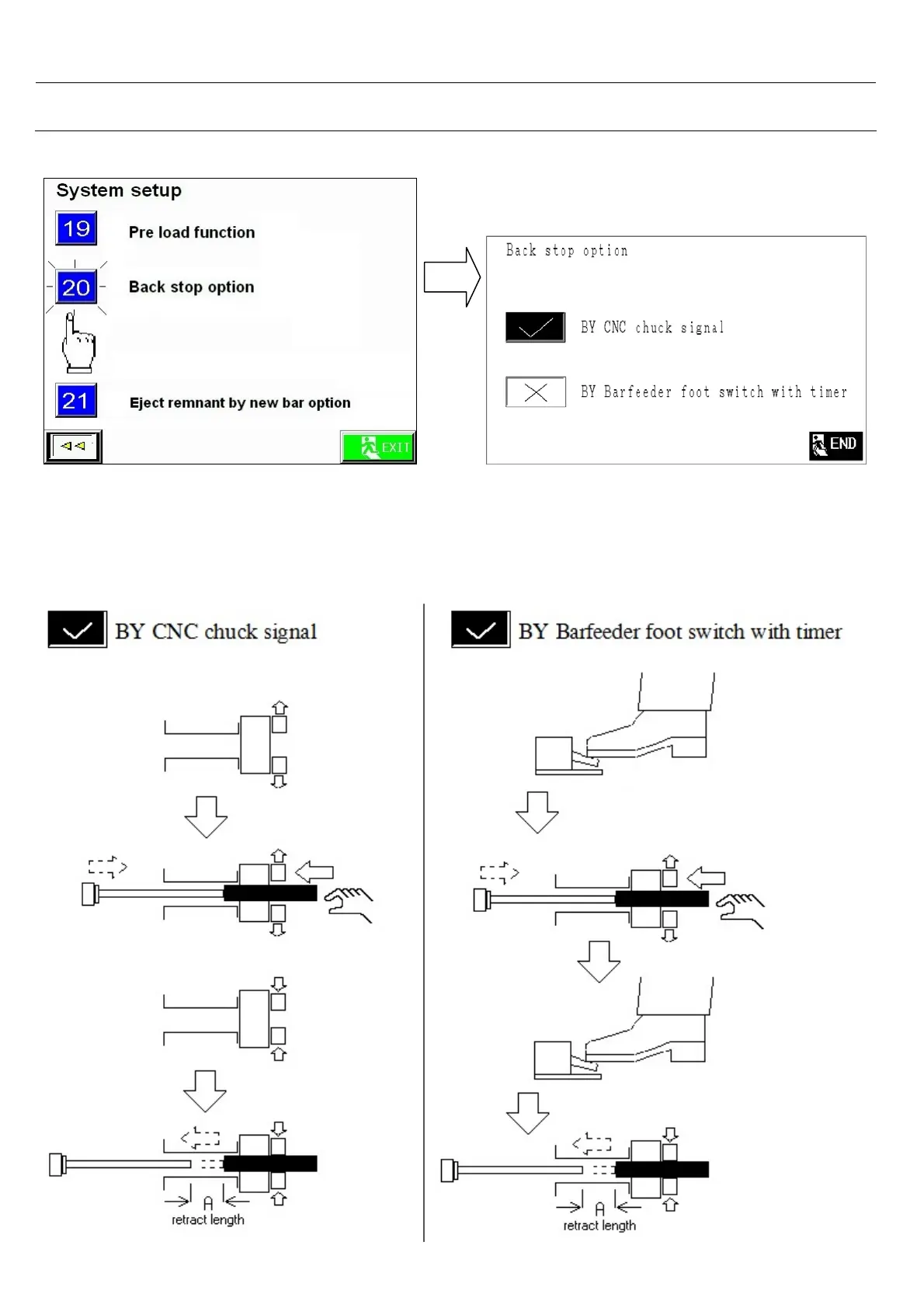 System setup

19 Pre load function

20 Back stop option

21 Eject remnant by new bar option

EXIT

Back stop option

BY CNC chuck signal

BY Barfeeder foot switch with timer

END

BY CNC chuck signal

A
retract length

BY Barfeeder foot switch with timer

A
retract length