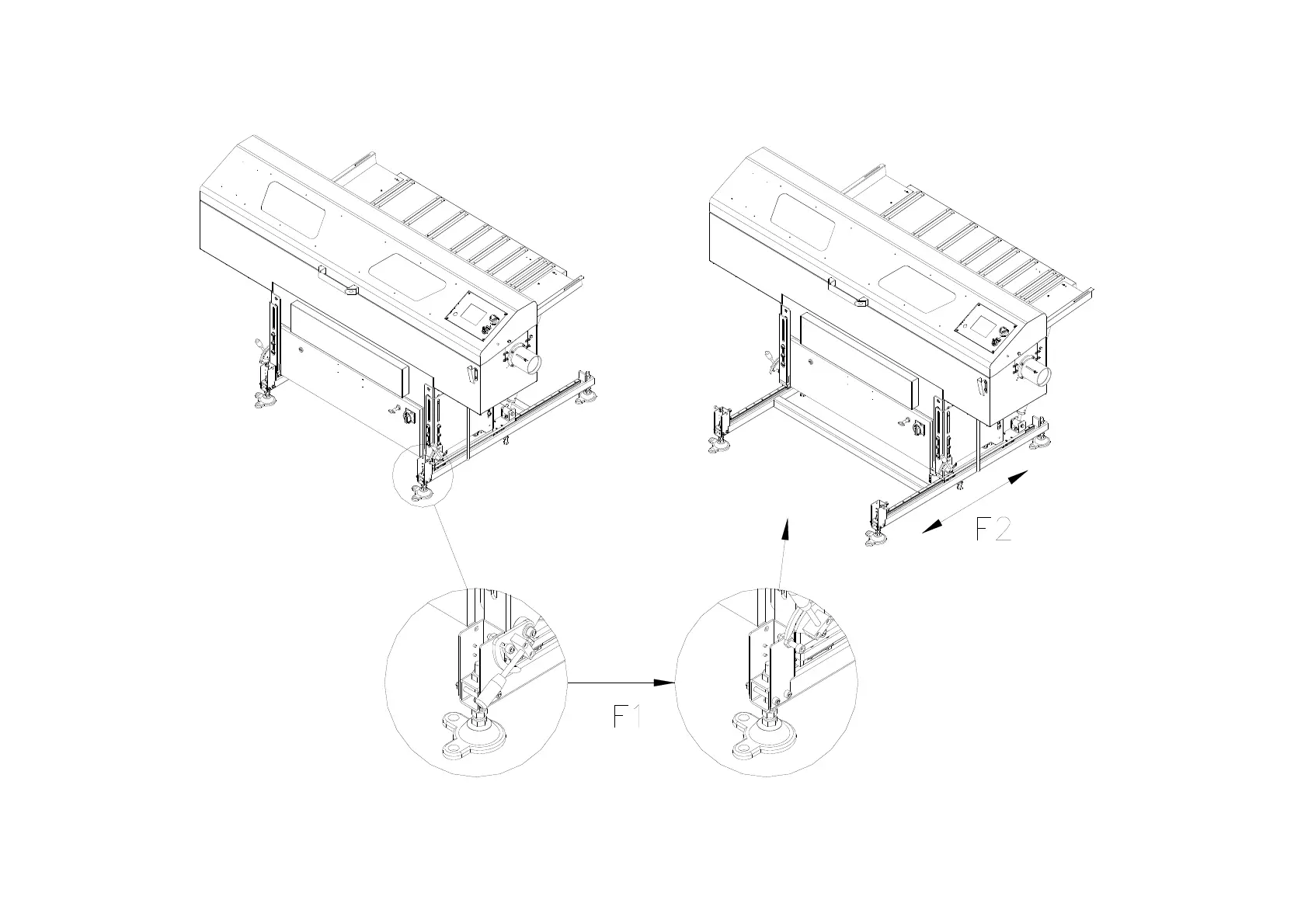 F2

F1