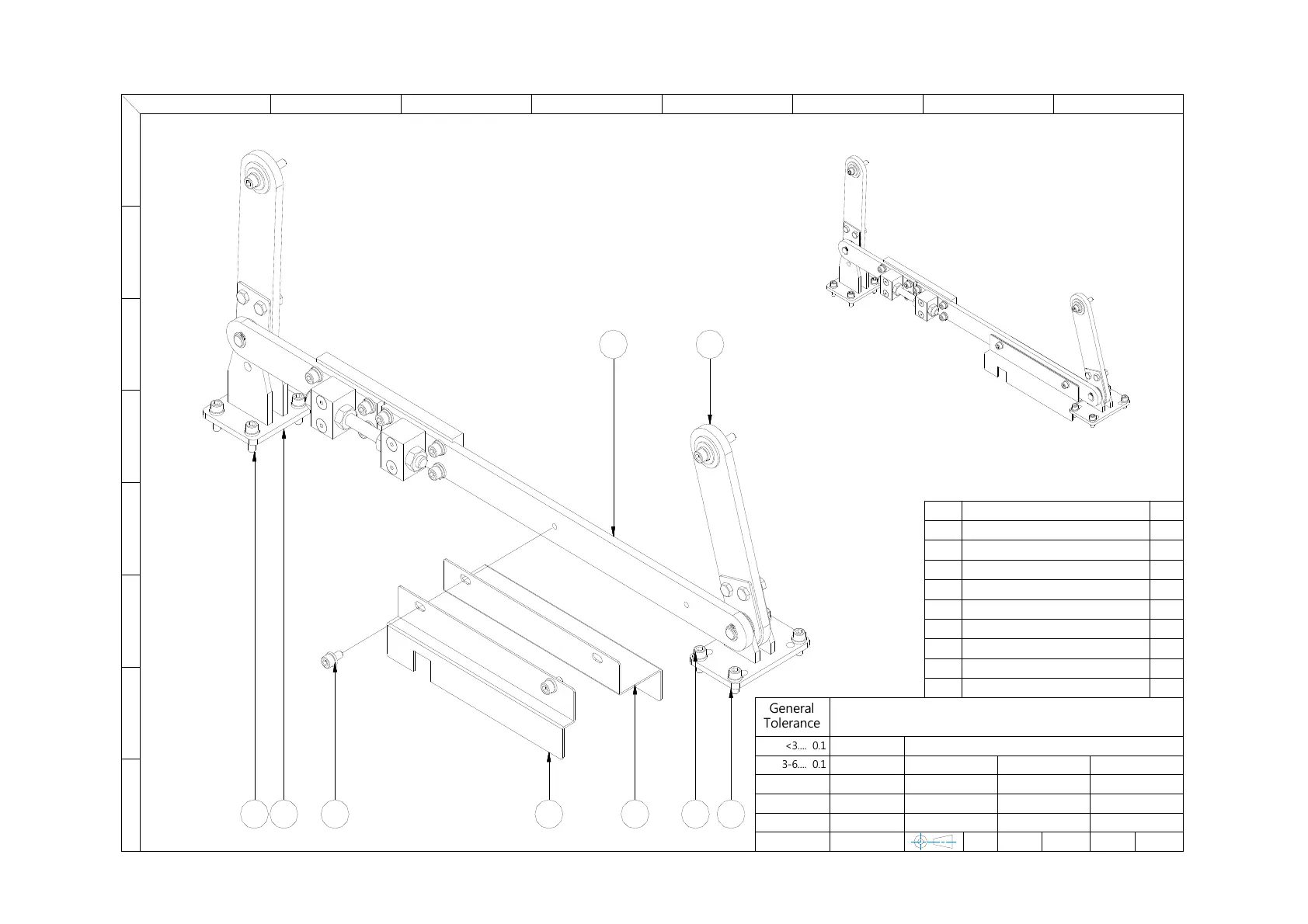 General Tolerance

<3.... 0.1

3-6.... 0.1