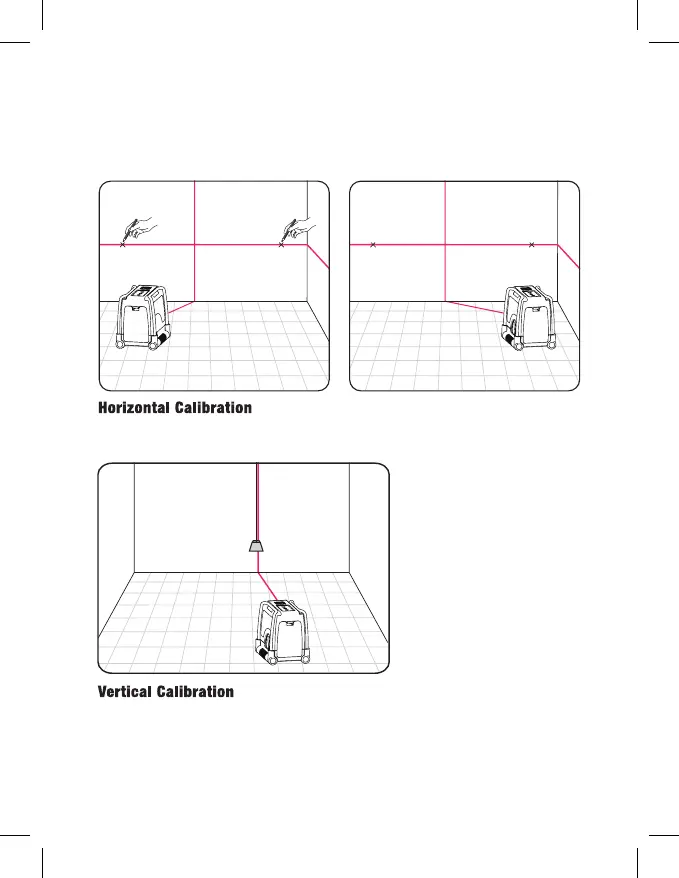 Horizontal Calibration

Vertical Calibration