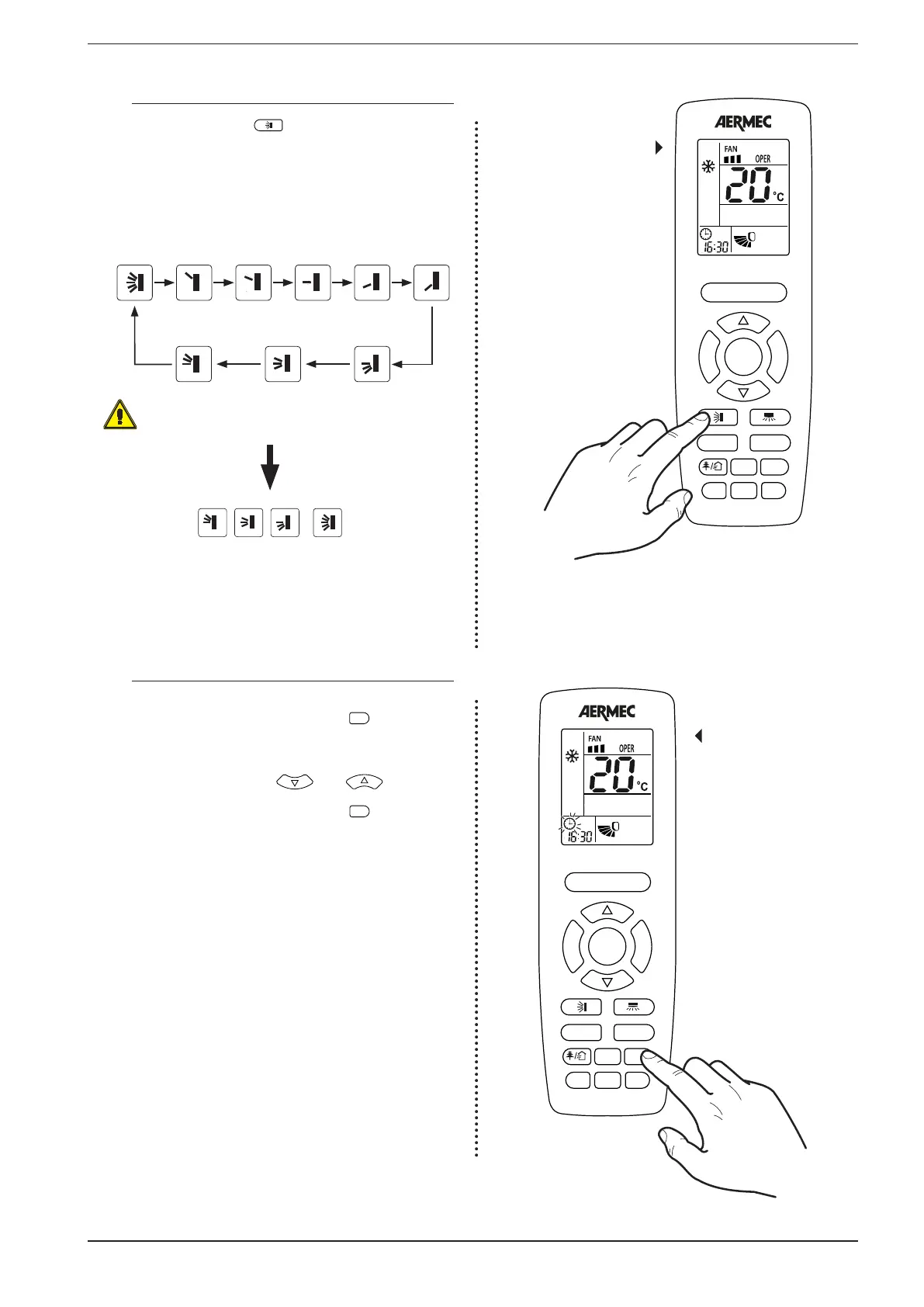 AERMEC

FAN

OPER

20 °C

16:30

AERMEC

FAN

OPER

20 °C

16:30