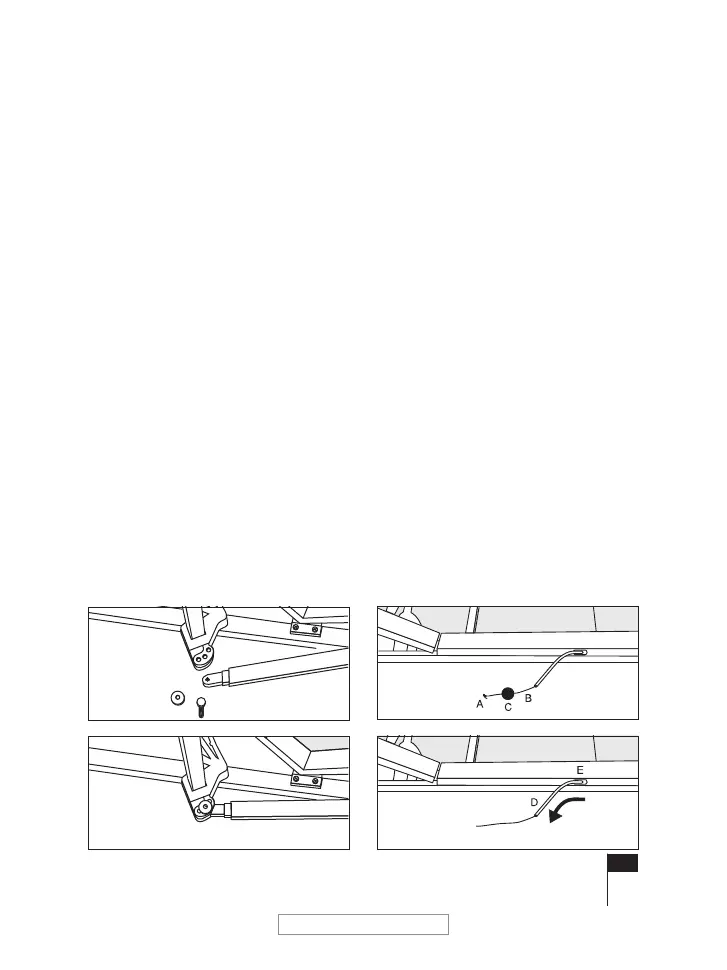 A
C
B
E
D