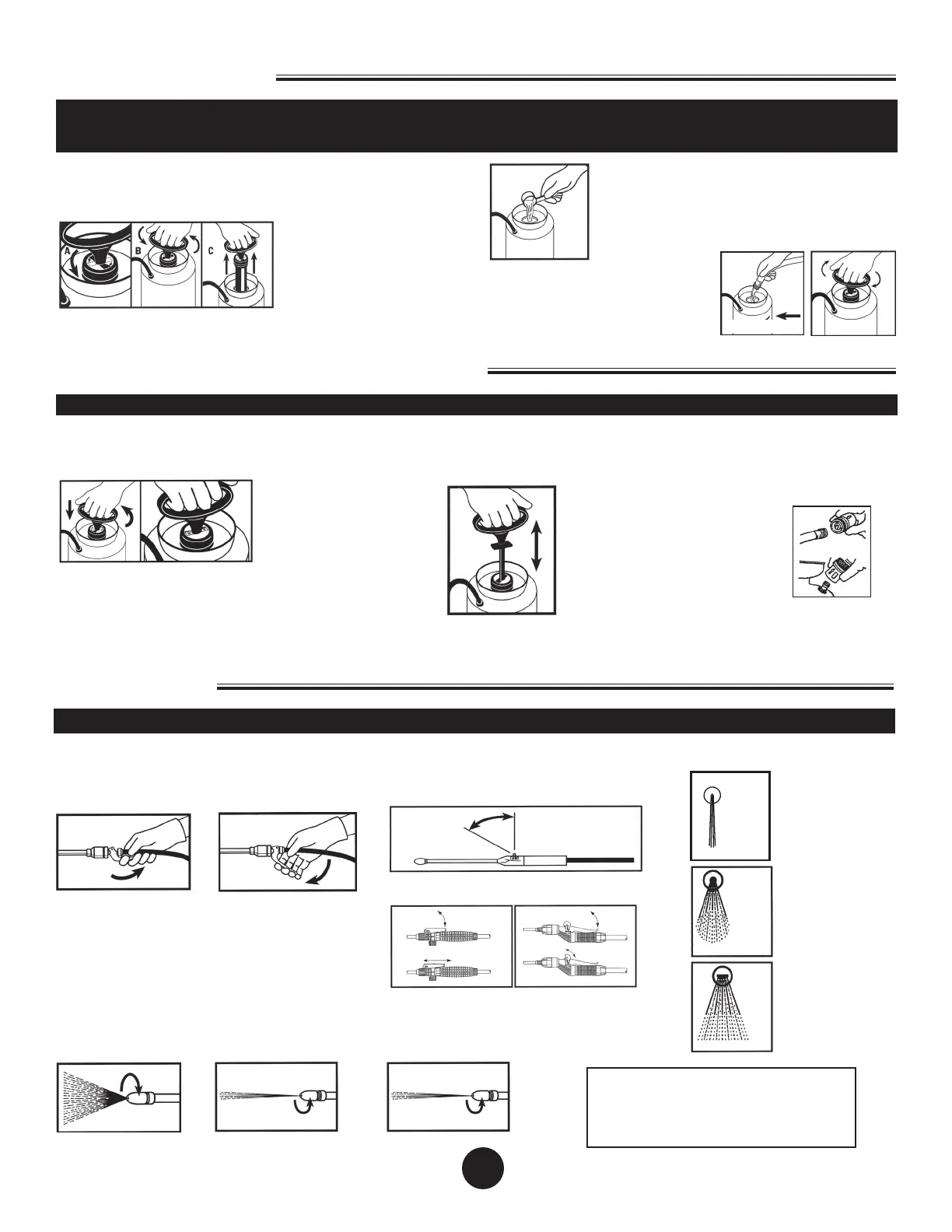 A

B

C