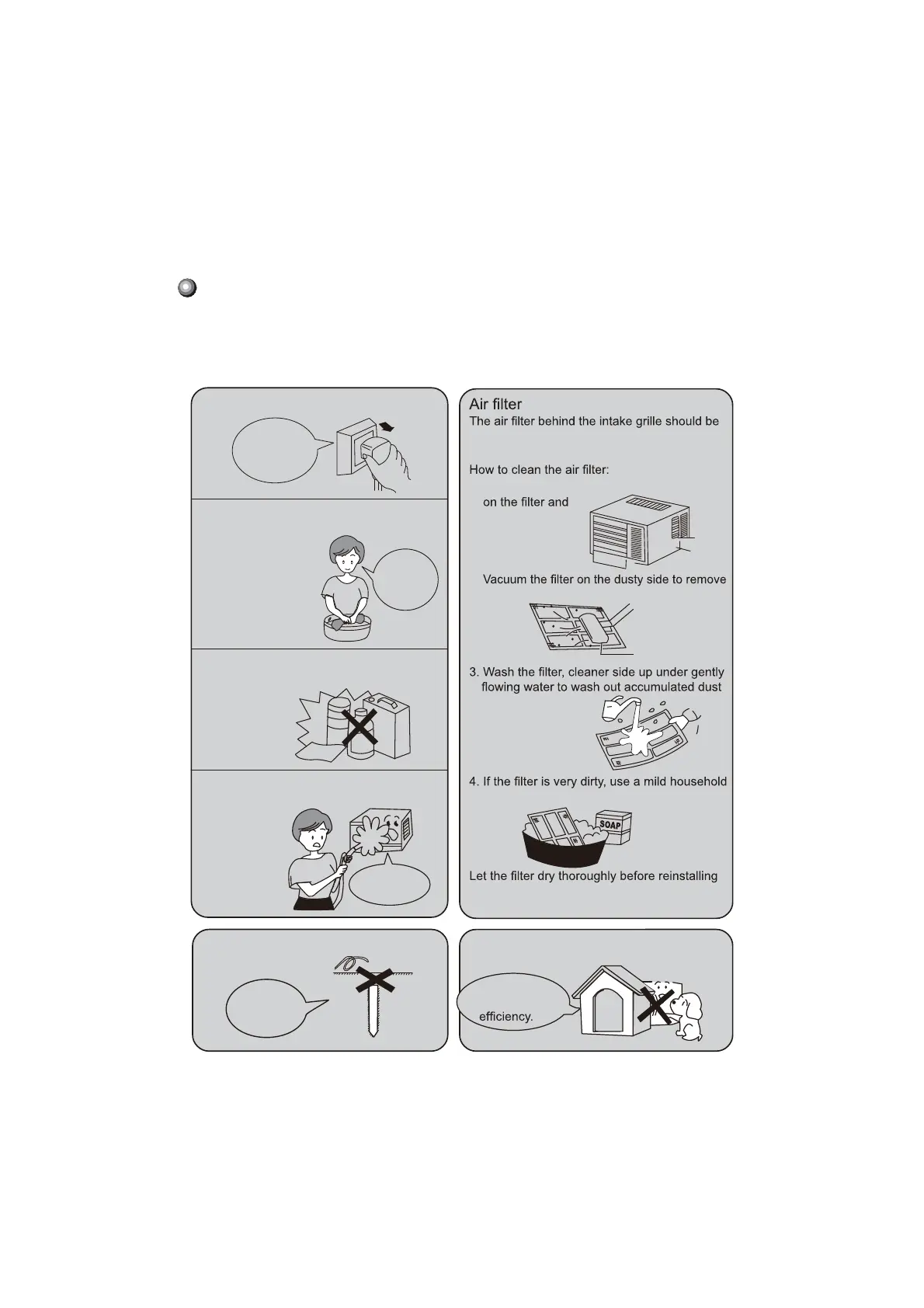 Air filter

The air filter behind the intake grille should be

How to clean the air filter:

on the filter and

Vacuum the filter on the dusty side to remove

3. Wash the filter, cleaner side up under gently flowing water to wash out accumulated dust

4. If the filter is very dirty, use a mild household

SOAP

Let the filter dry thoroughly before reinstalling

efficiency.