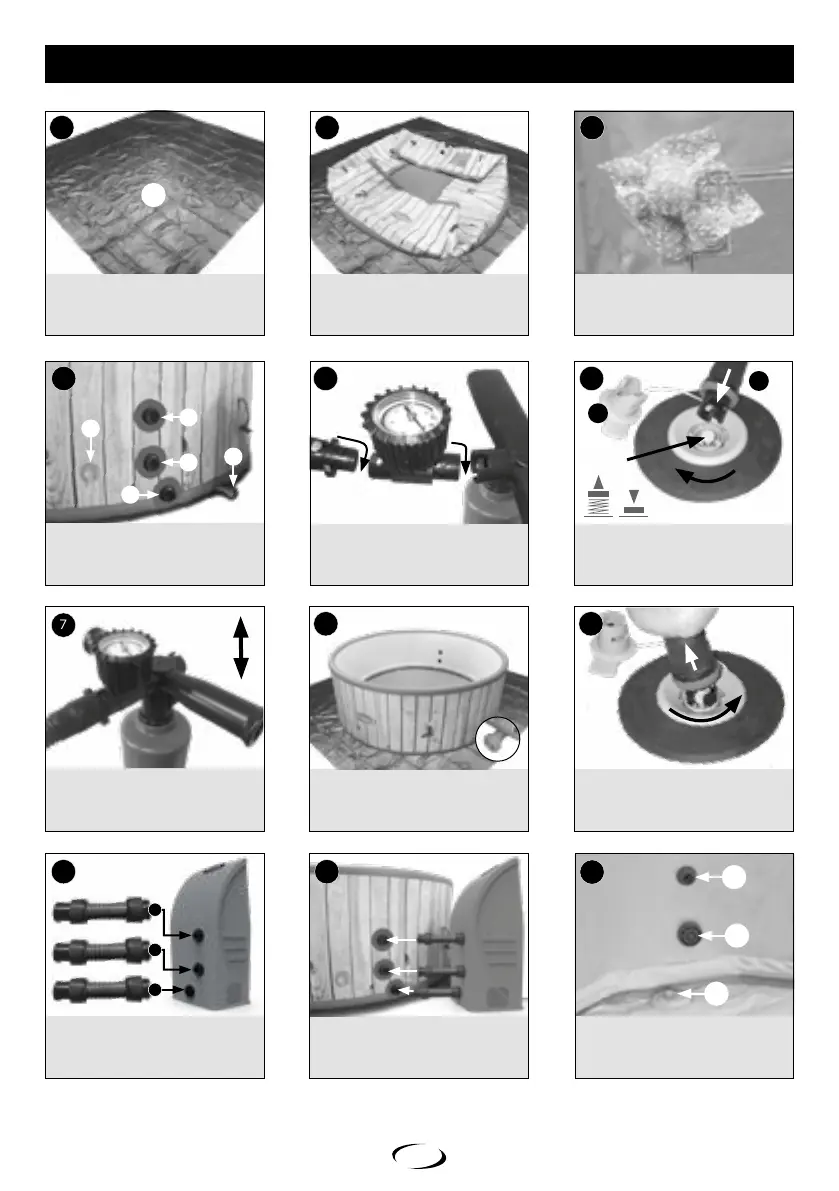 7