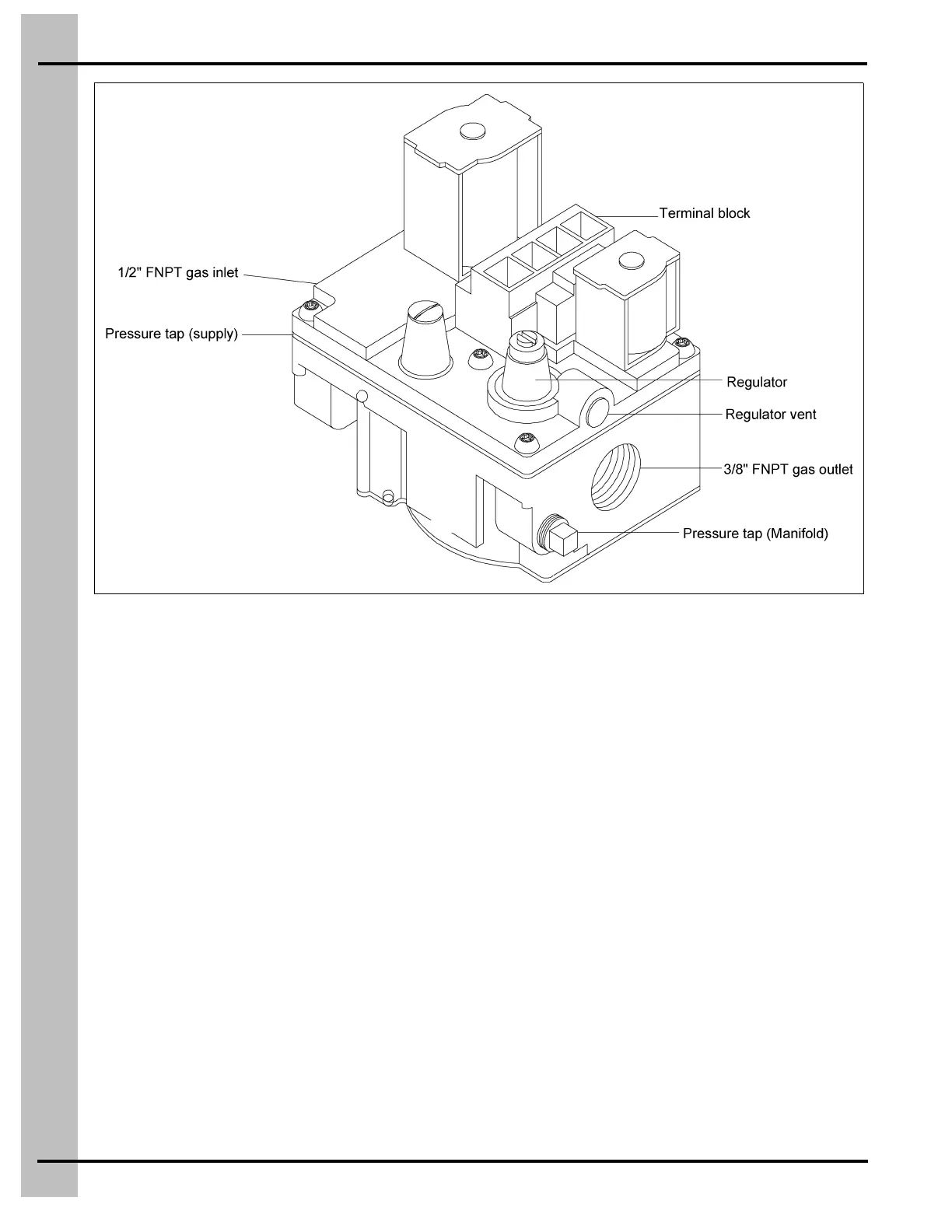 Terminal block

1/2" FNPT gas inlet

Pressure tap (supply)

Regulator

Regulator vent

3/8" FNPT gas outlet

Pressure tap (Manifold)