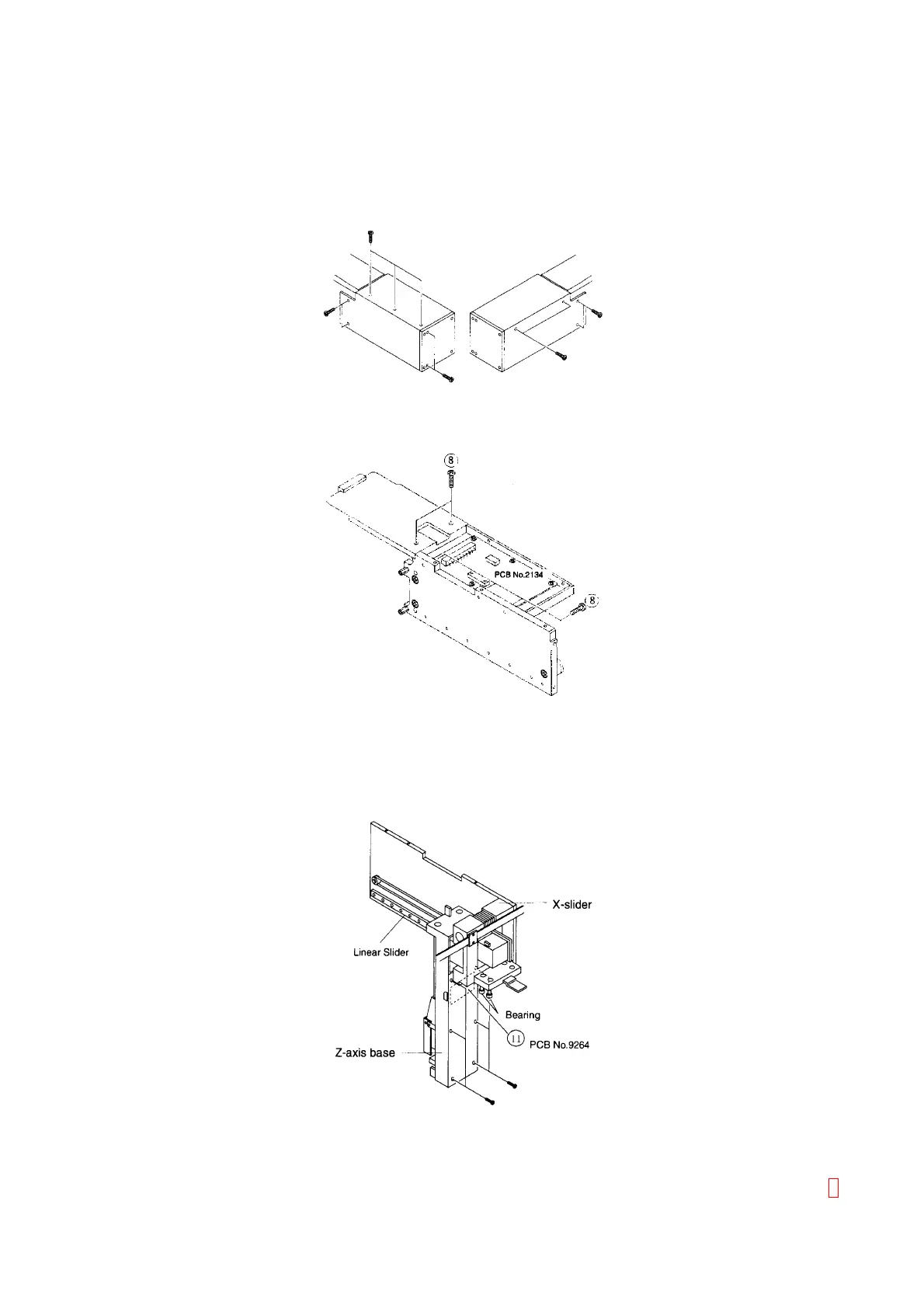 ⑧

PCB No.2134

⑧

X-slider

Linear Slider

Bearing

⑪

PCB No.9264

Z-axis base