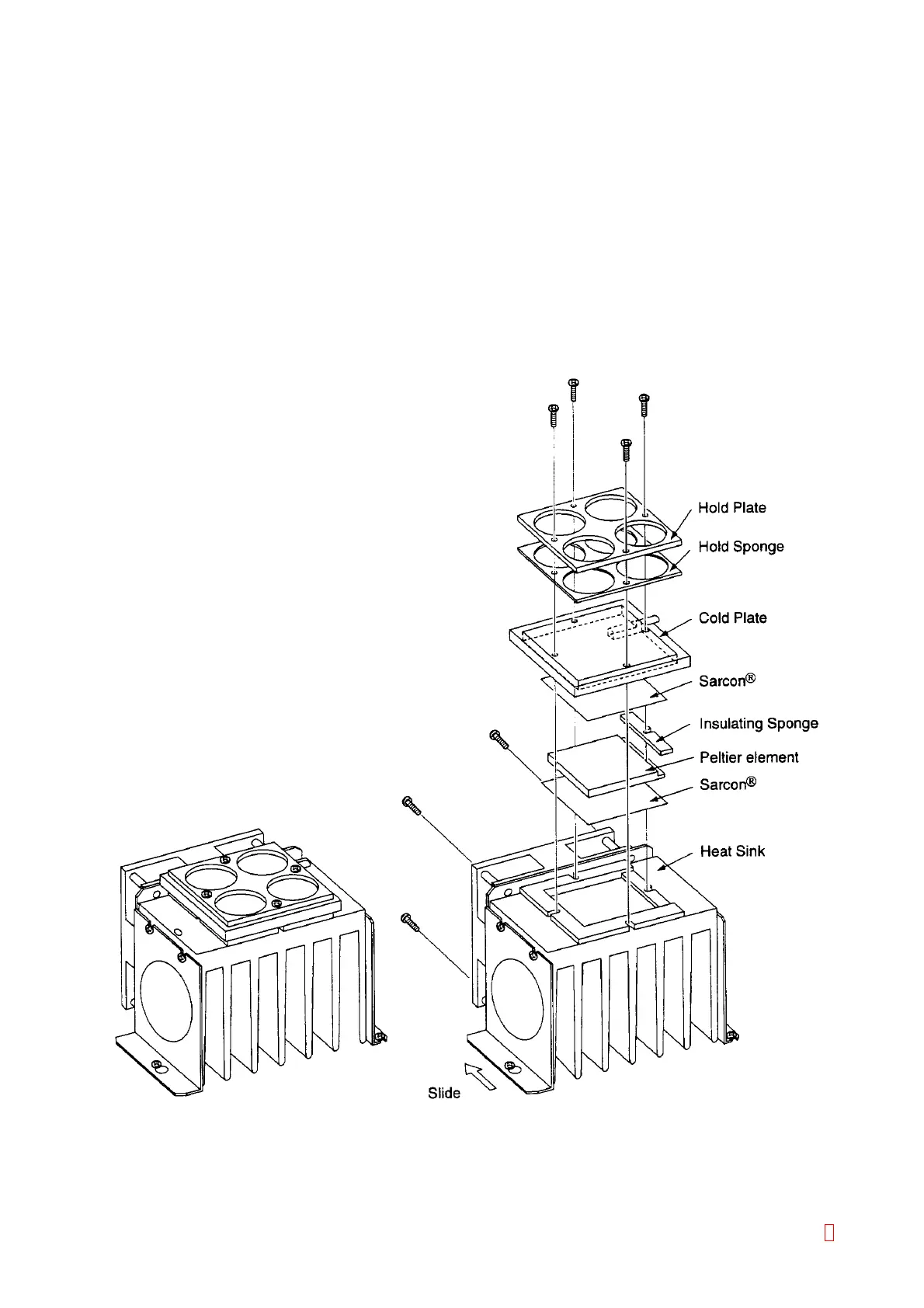 Hold Plate
Hold Sponge
Cold Plate
Sarcon®
Insulating Sponge
Peltier element
Sarcon®
Heat Sink
Slide