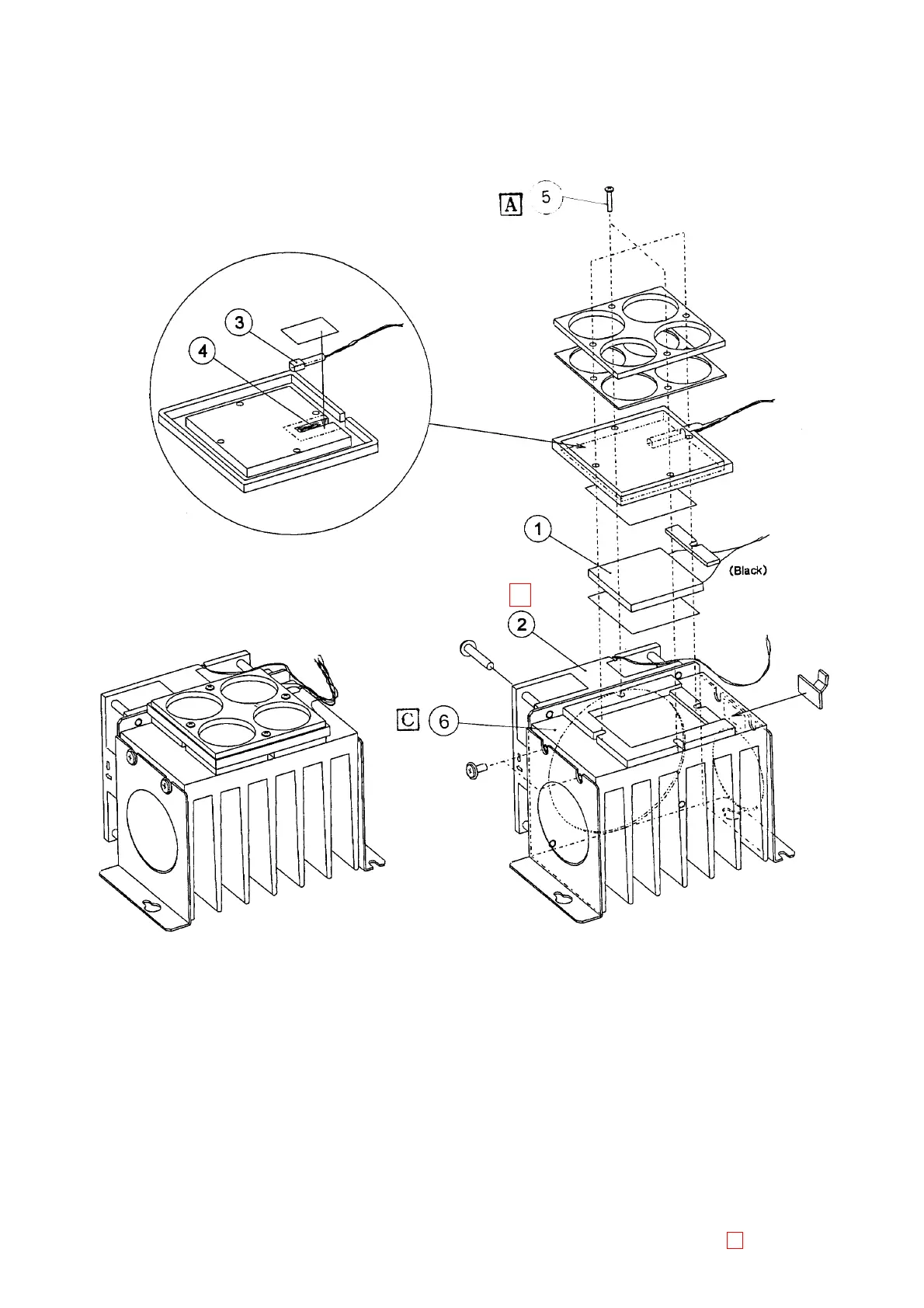 A 5

3

4

1

(Black)

2

C 6