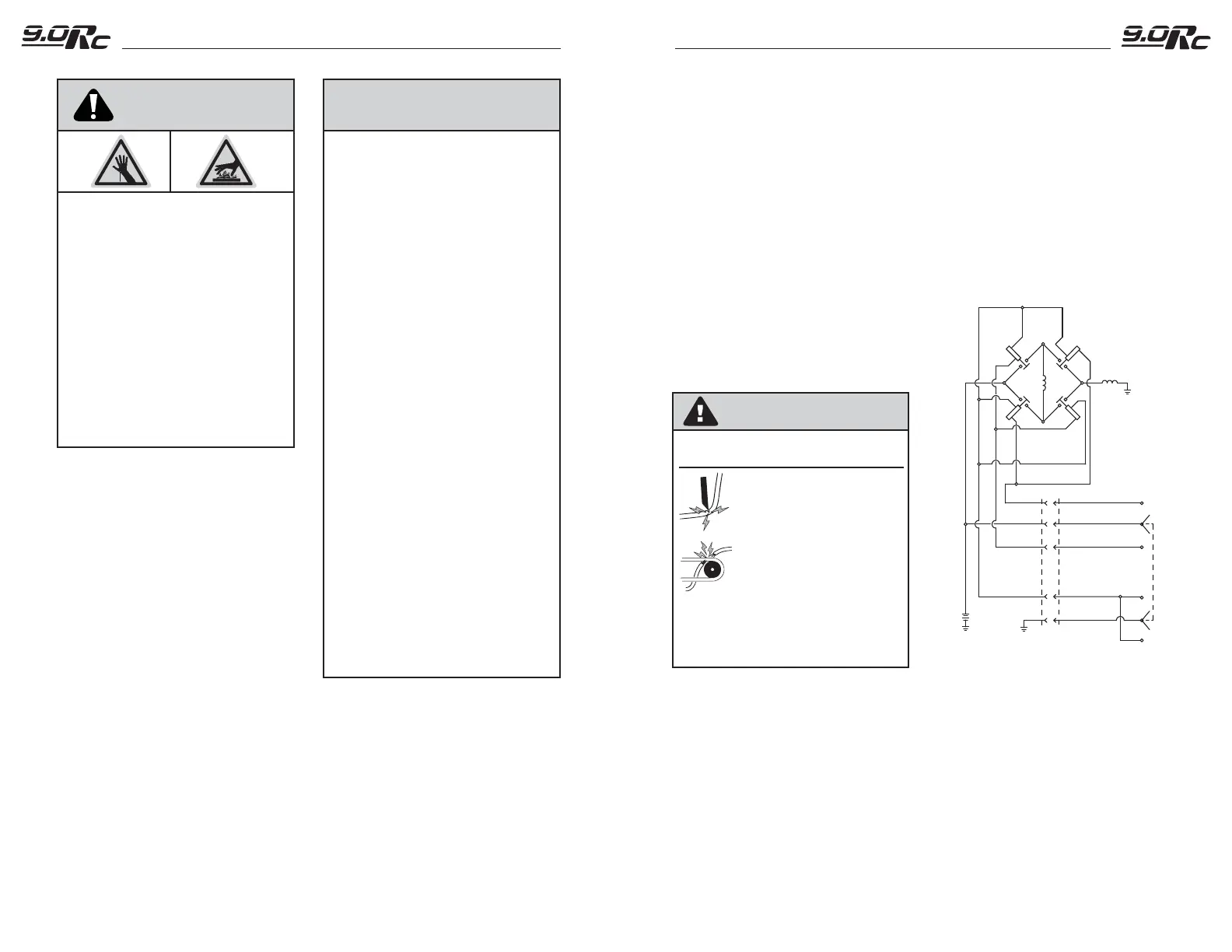 9.0Rc

9.0Rc