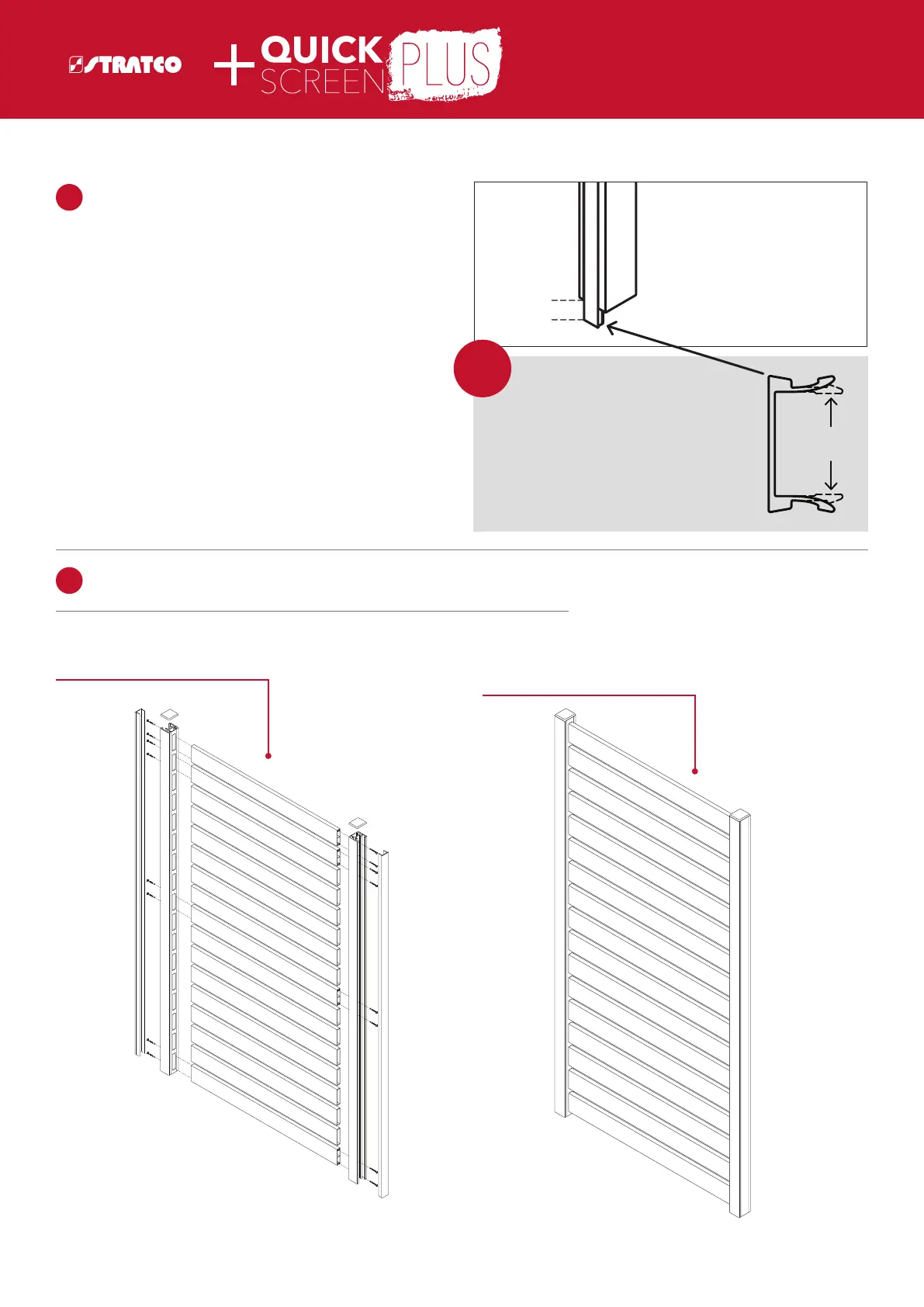 STRATCO + QUICK SCREEN PLUS