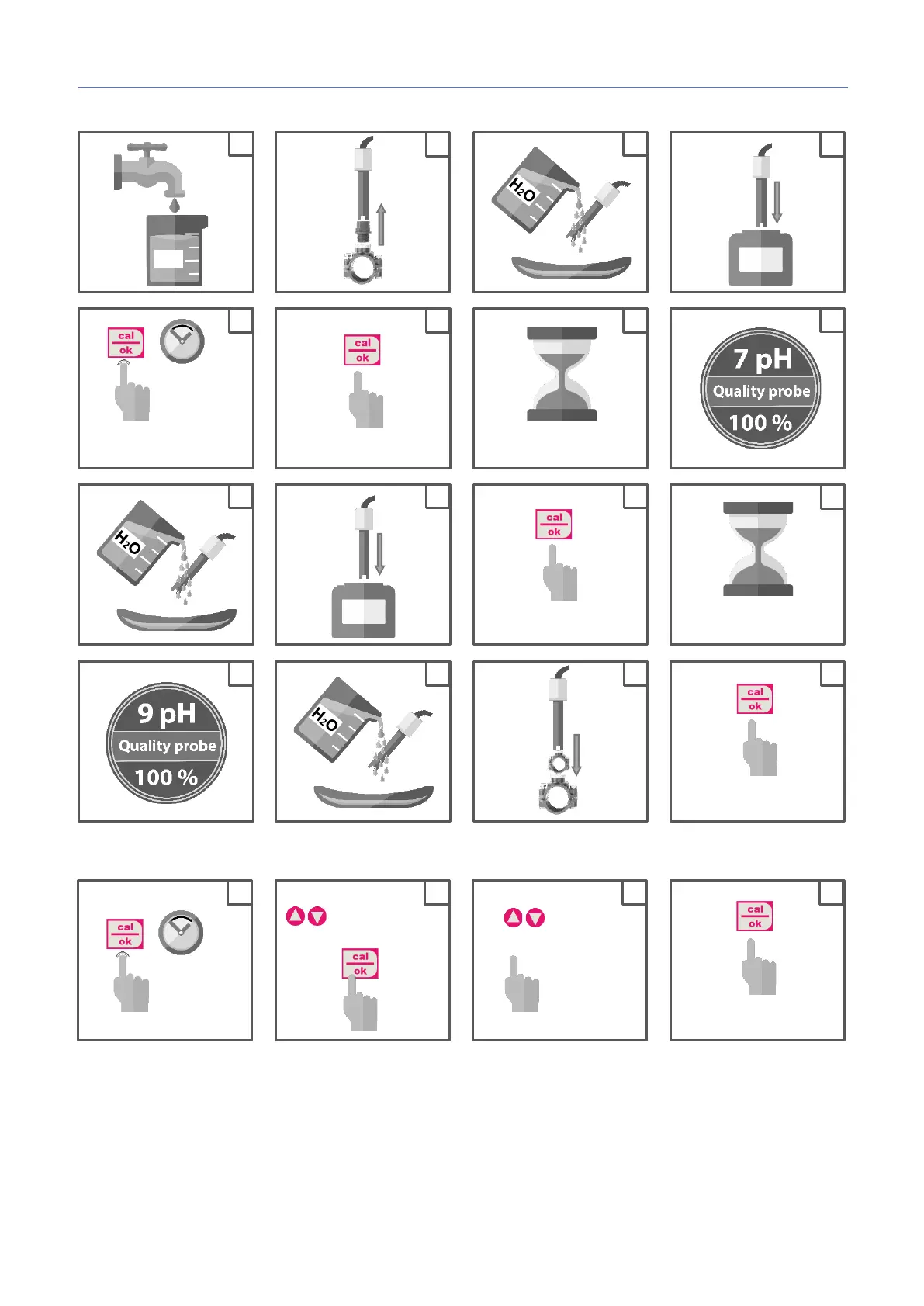 $H_2O$

cal
ok

cal
ok

7 pH
Quality probe
100 %

$H_2O$

cal
ok

9 pH
Quality probe
100 %

$H_2O$

cal
ok

cal
ok

cal
ok

cal
ok