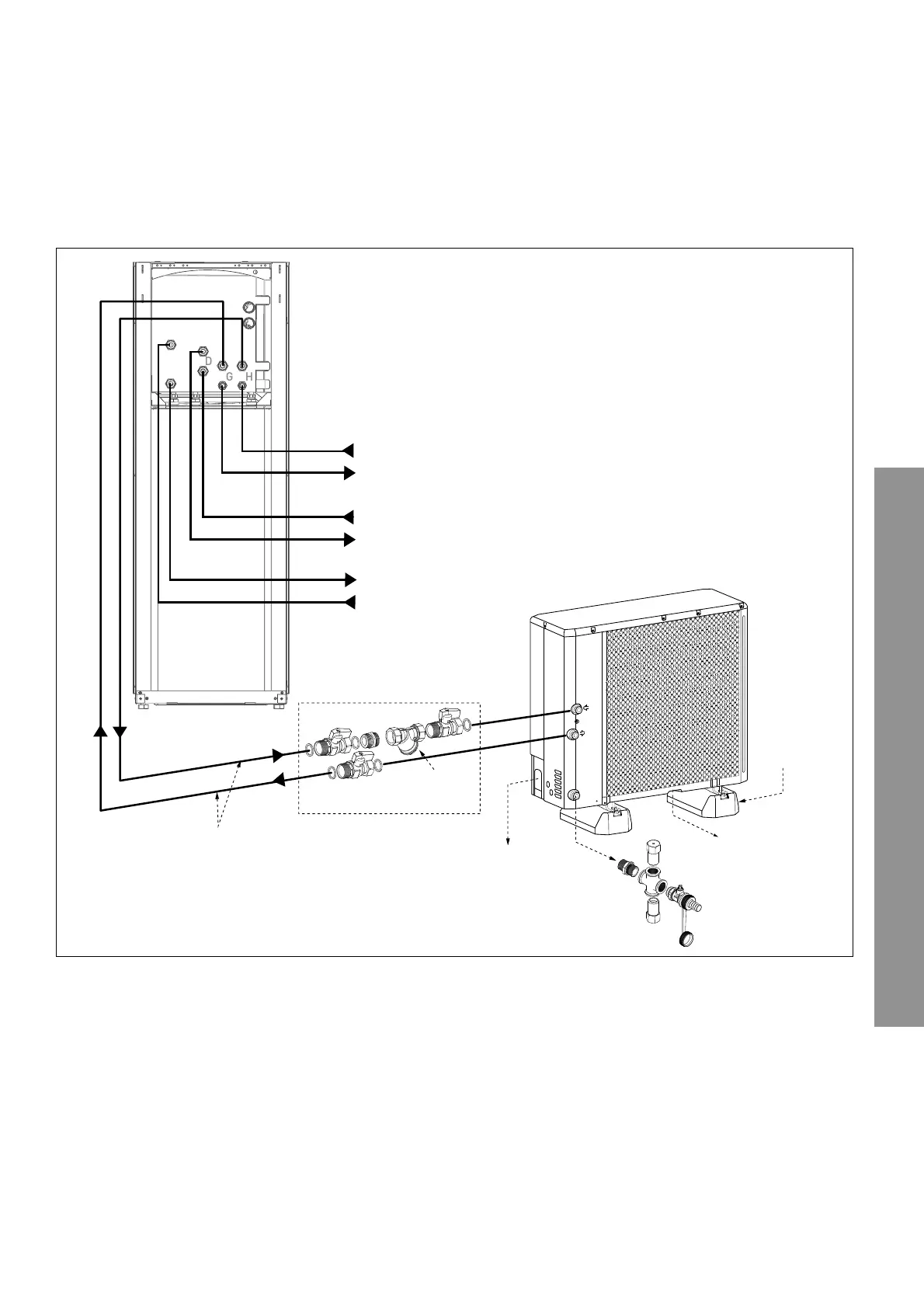 D
G
H