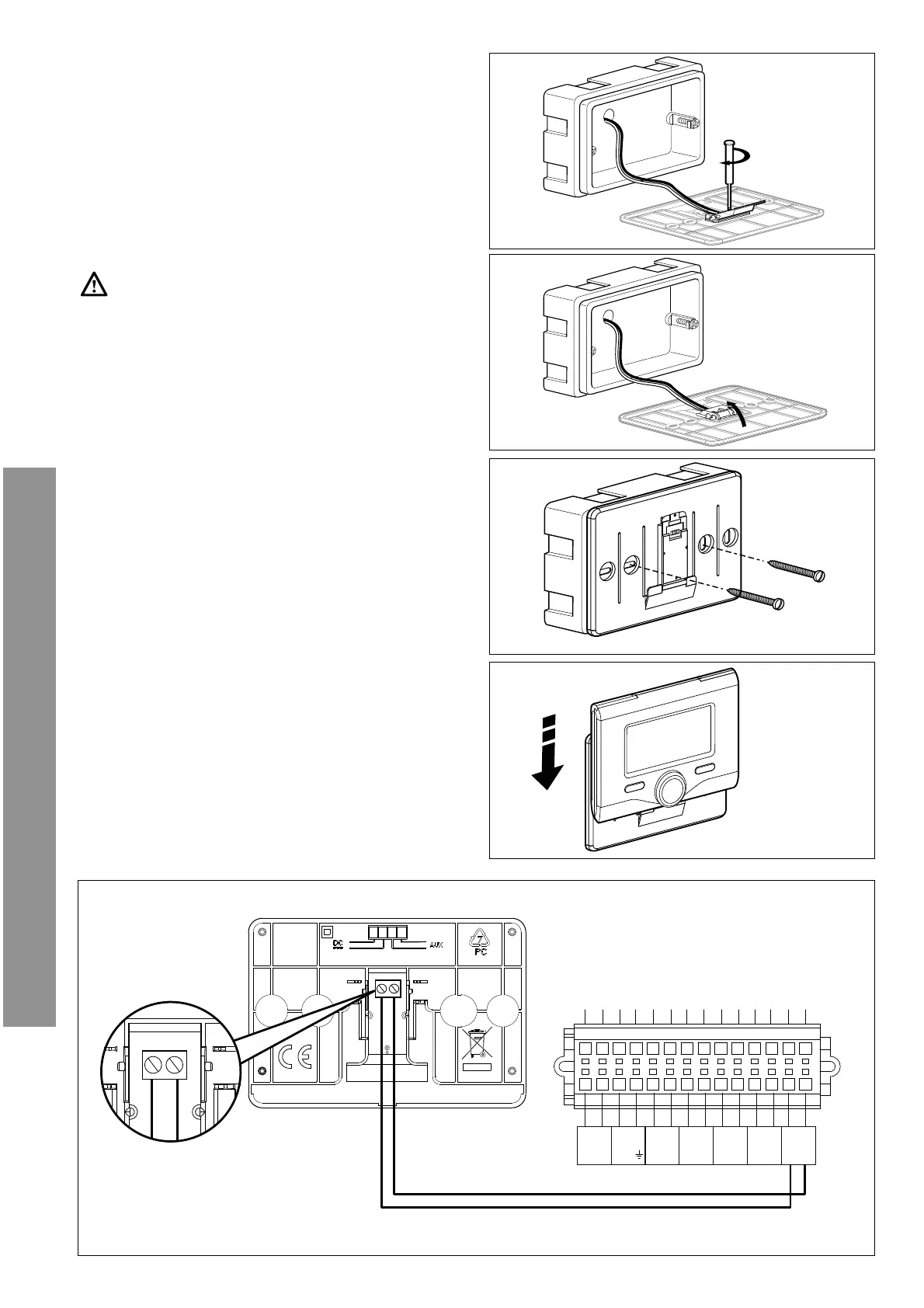 DC AUX

7
PC

CE