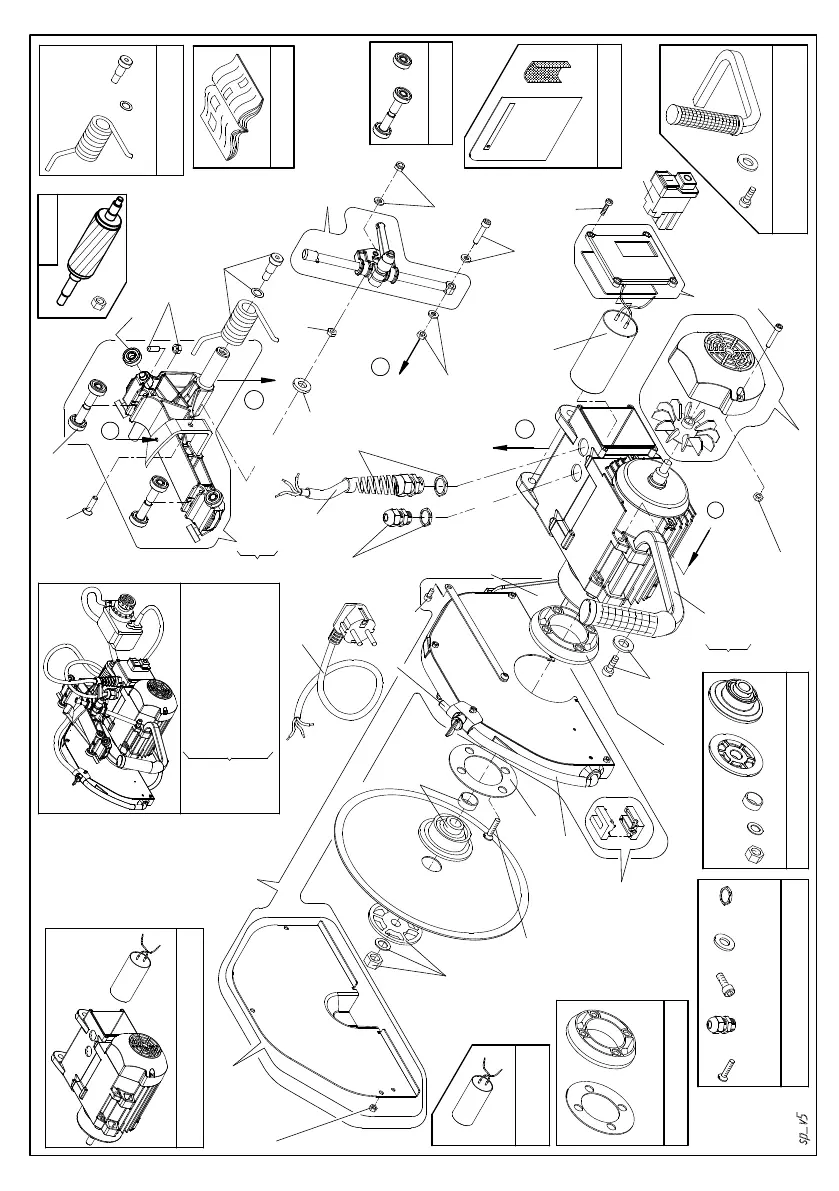 sp_v5