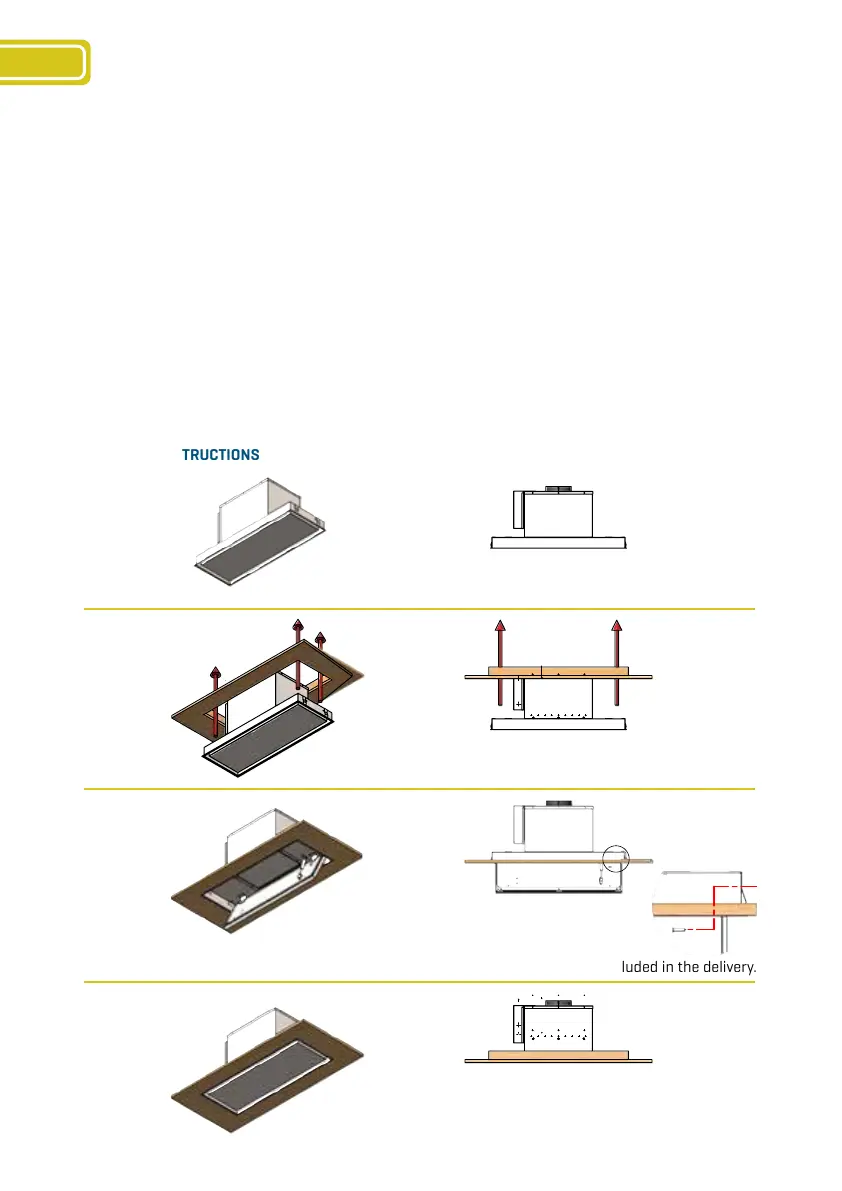 TRUCTIONS

luded in the delivery.