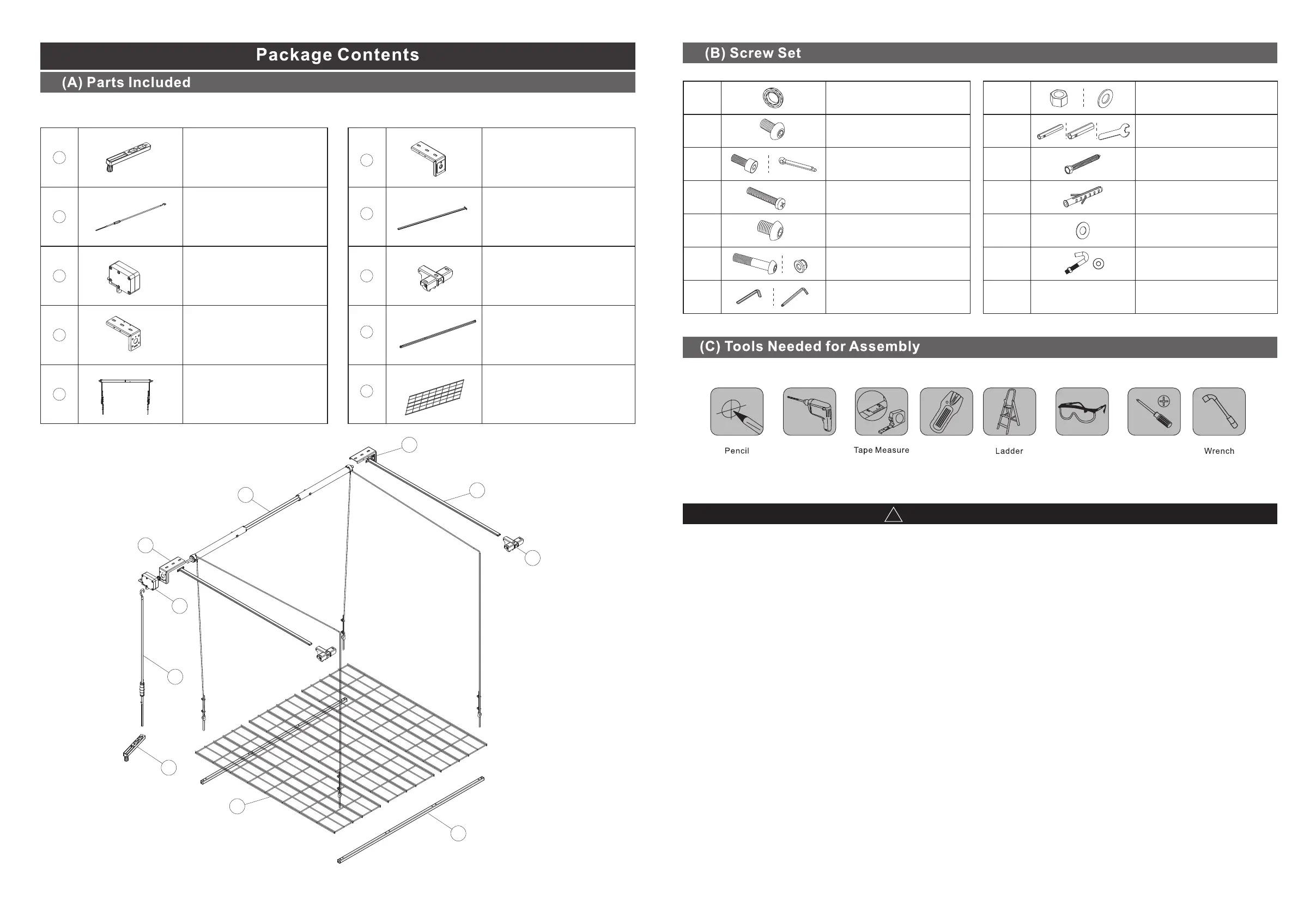 Package Contents

(A) Parts Included

(B) Screw Set

(C) Tools Needed for Assembly

Pencil

Tape Measure

Ladder

Wrench