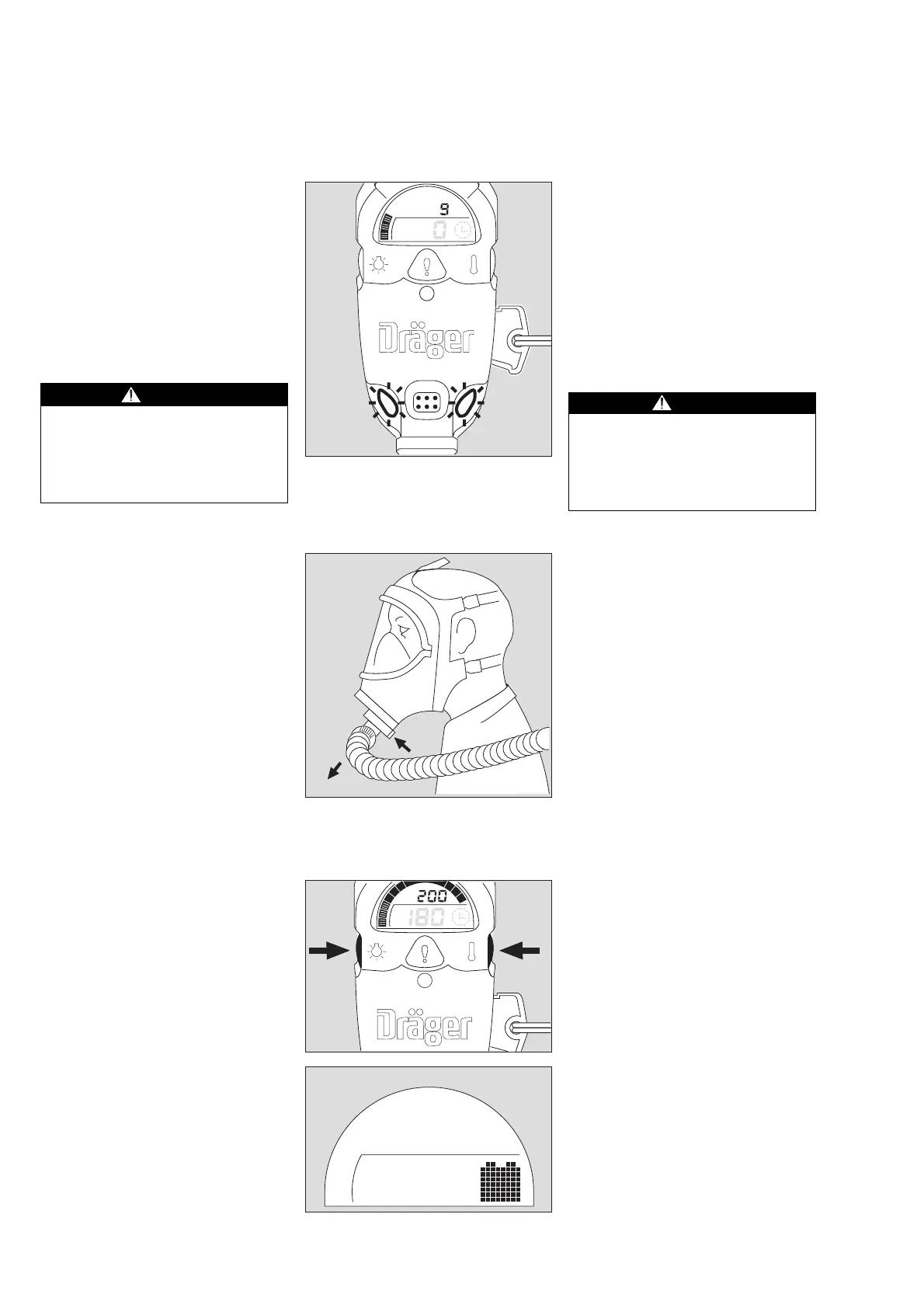 9
0
Dräger
200
180
Dräger