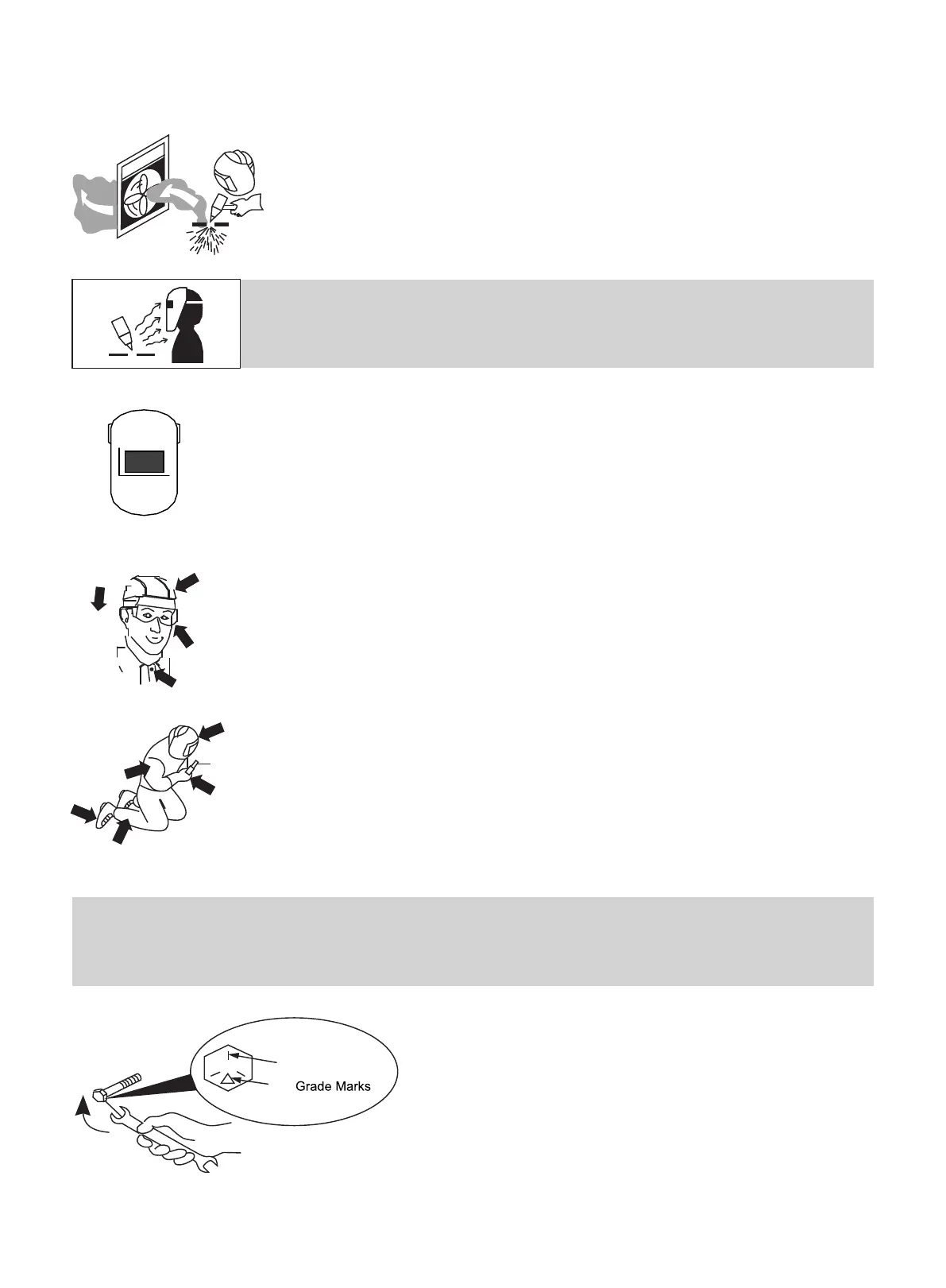 Grade Marks