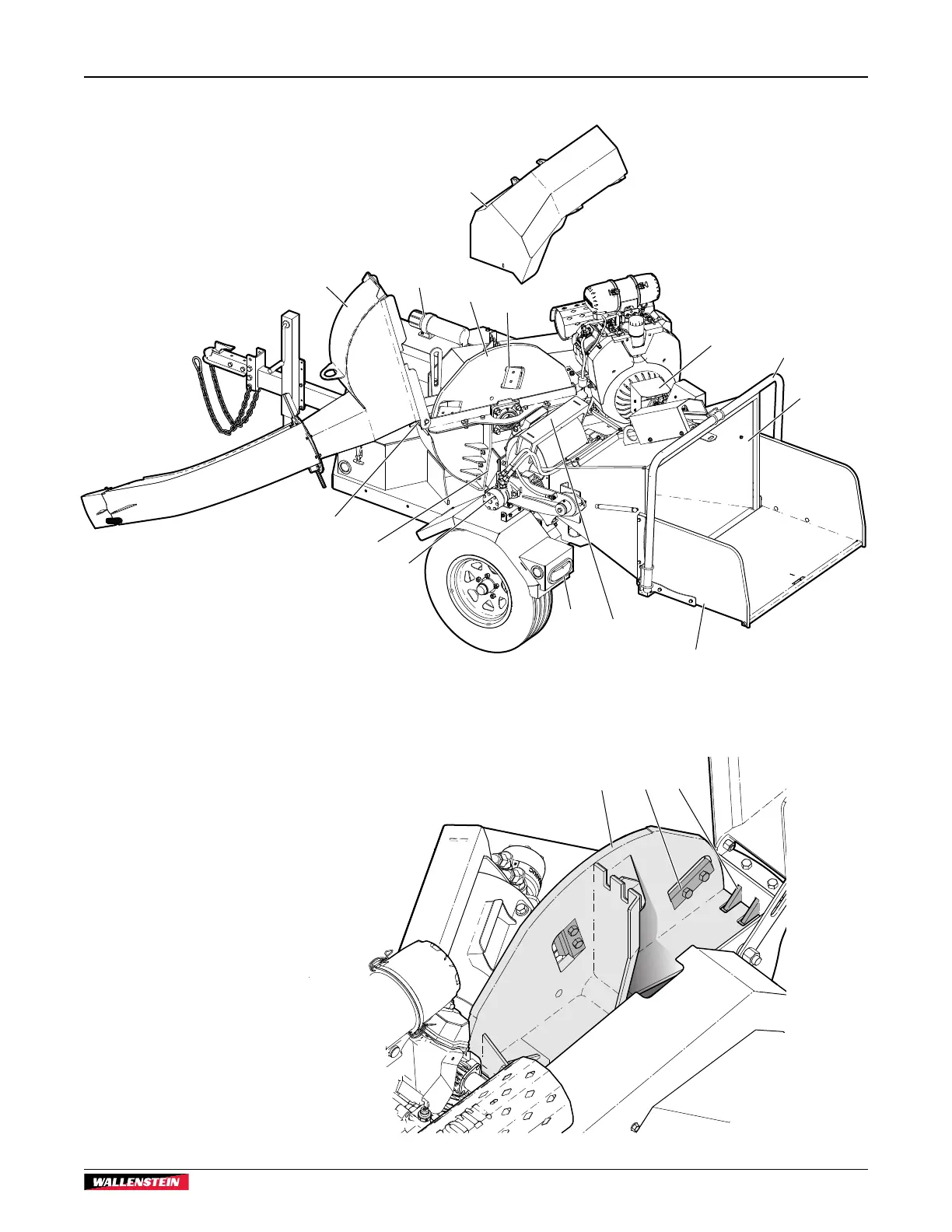 WALLENSTEIN