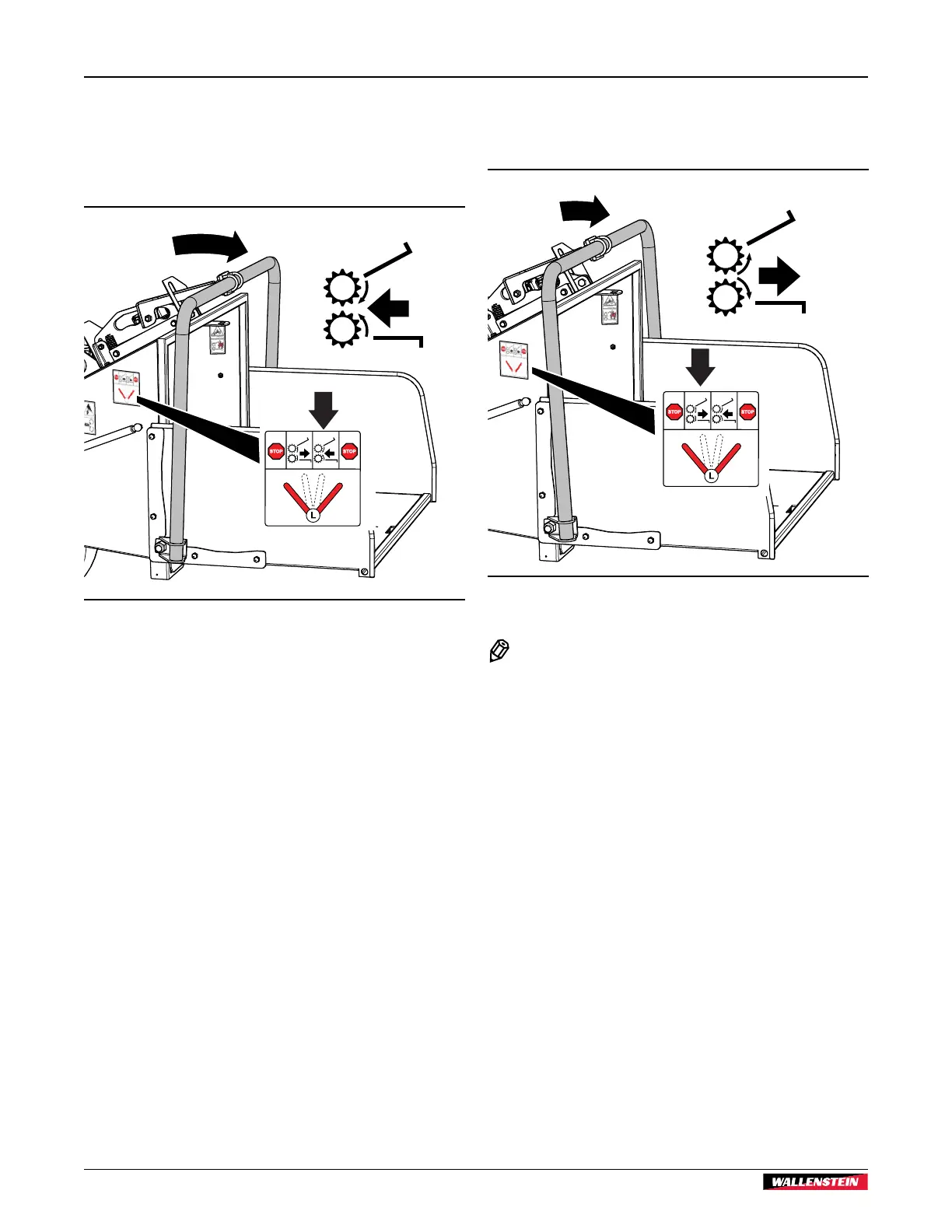 STOP

STOP

L

STOP

STOP

L

WALLENSTEIN