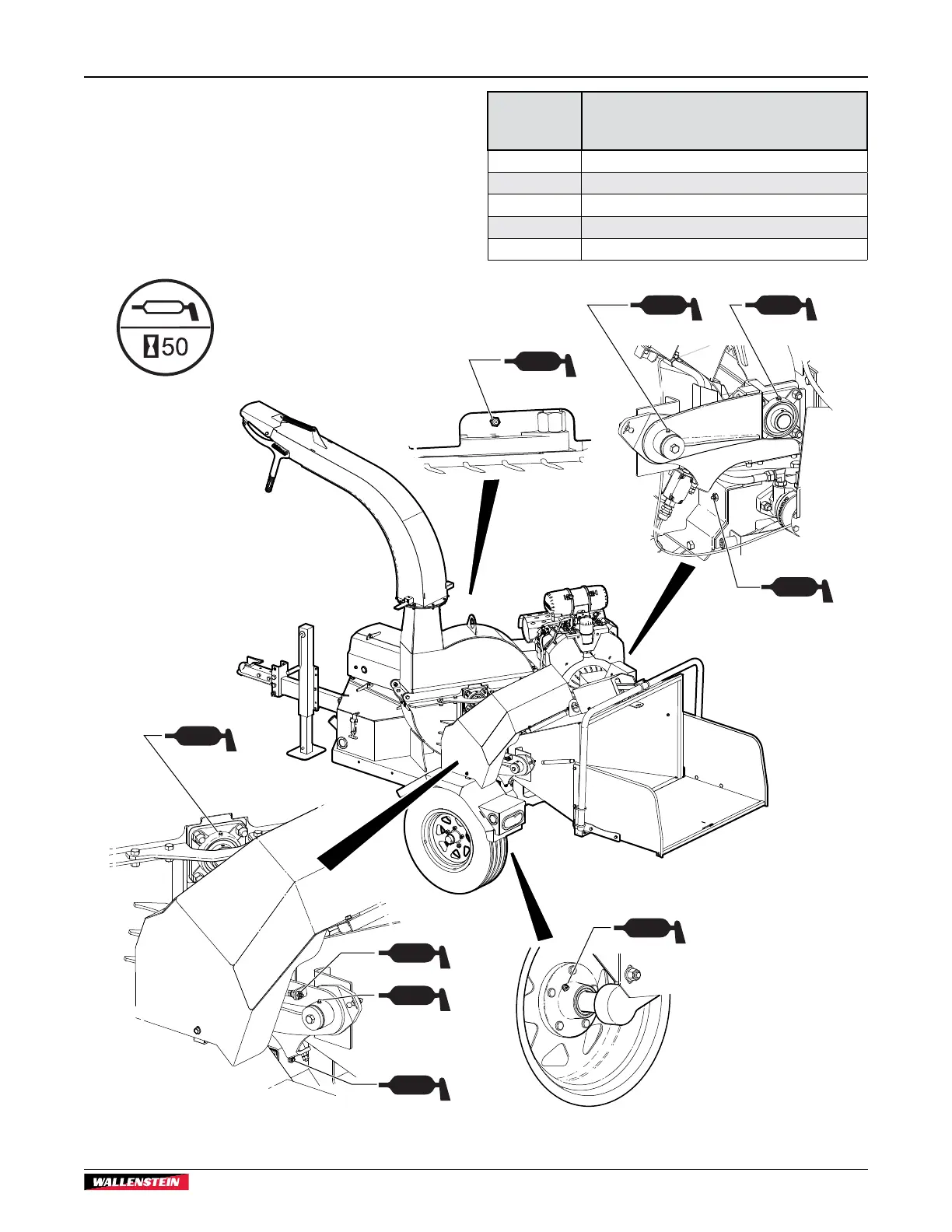 50

WALLENSTEIN