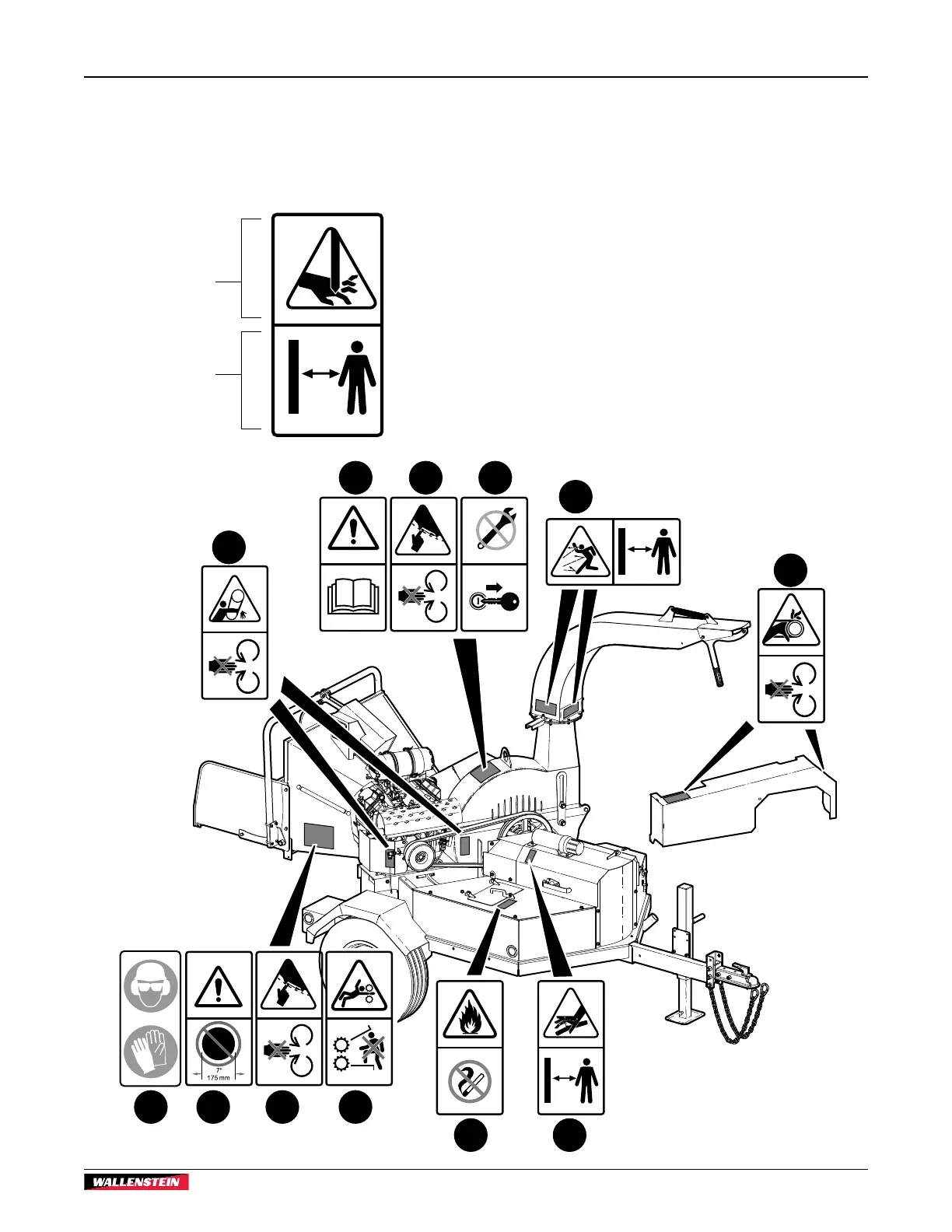 7"
175 mm

WALLENSTEIN