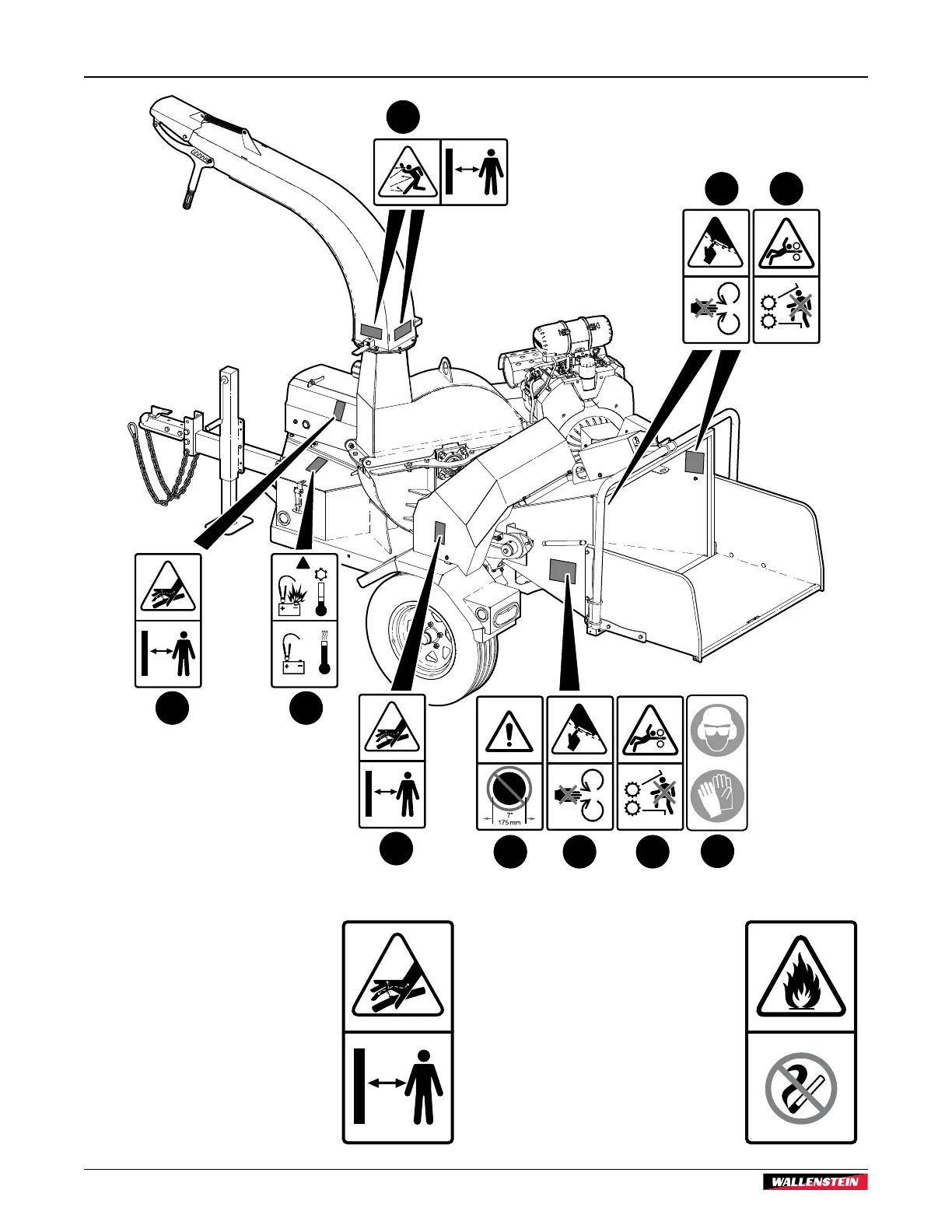 7"
175 mm

WALLENSTEIN