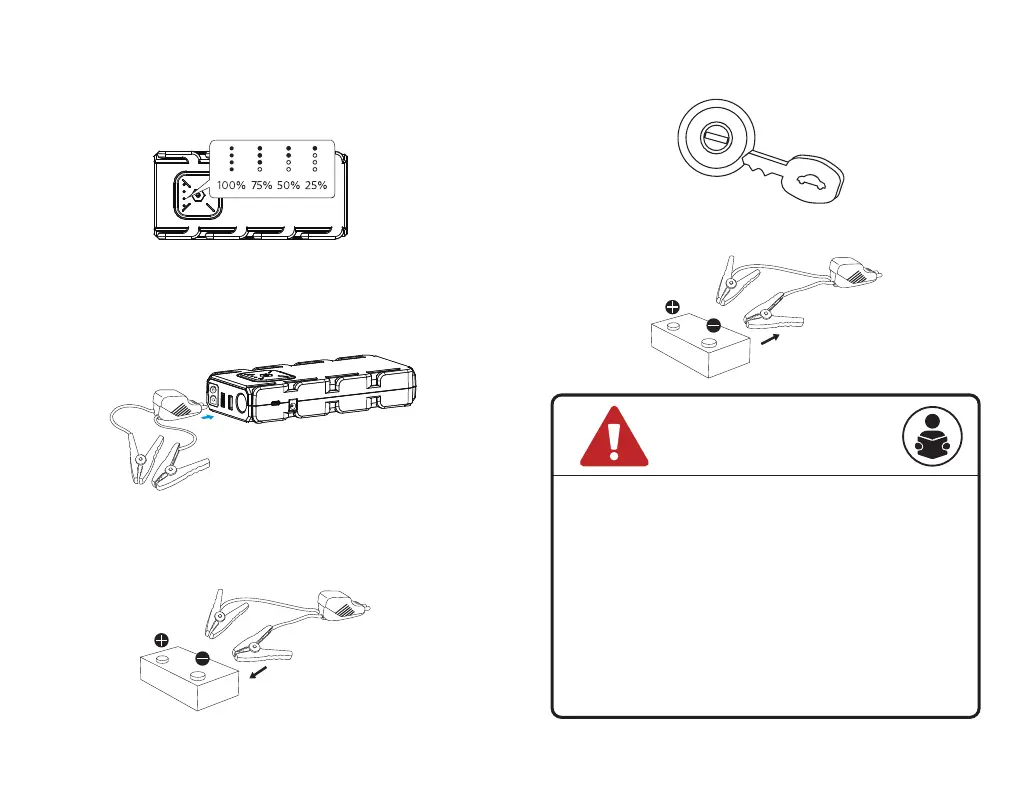 100% 75% 50% 25%